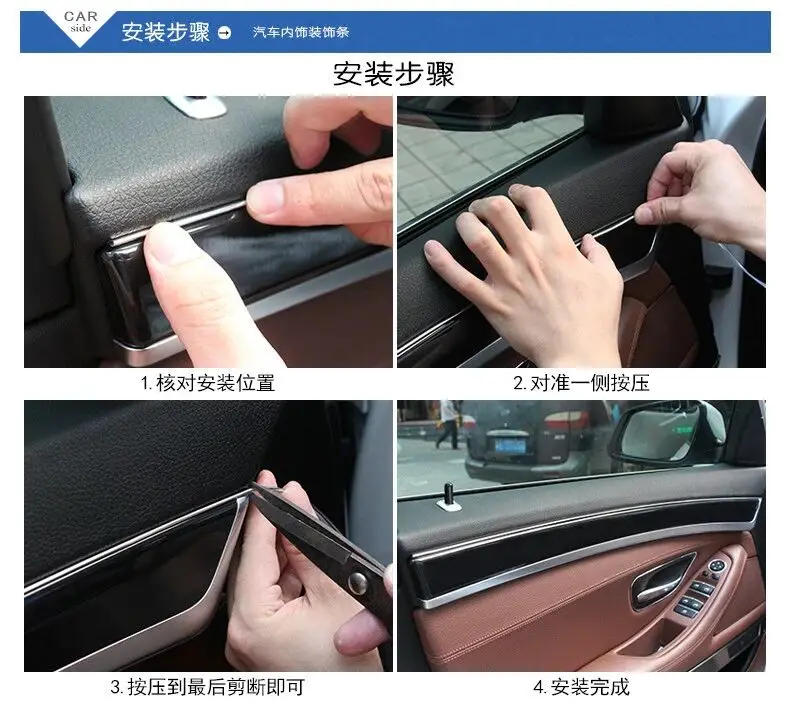 CAR side 安装步骤 汽车内饰装饰条

安装步骤

1. 核对安装位置

2. 对准一侧按压

3. 按压到最后剪断即可

4. 安装完成