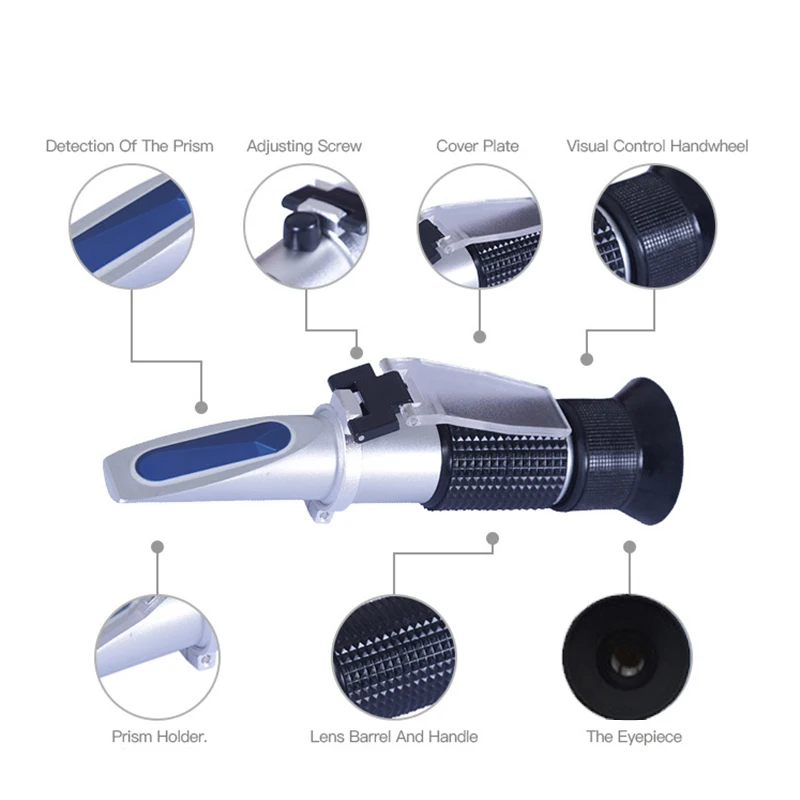 Detection Of The Prism

Adjusting Screw

Cover Plate

Visual Control Handwheel

Prism Holder.

Lens Barrel And Handle

The Eyepiece