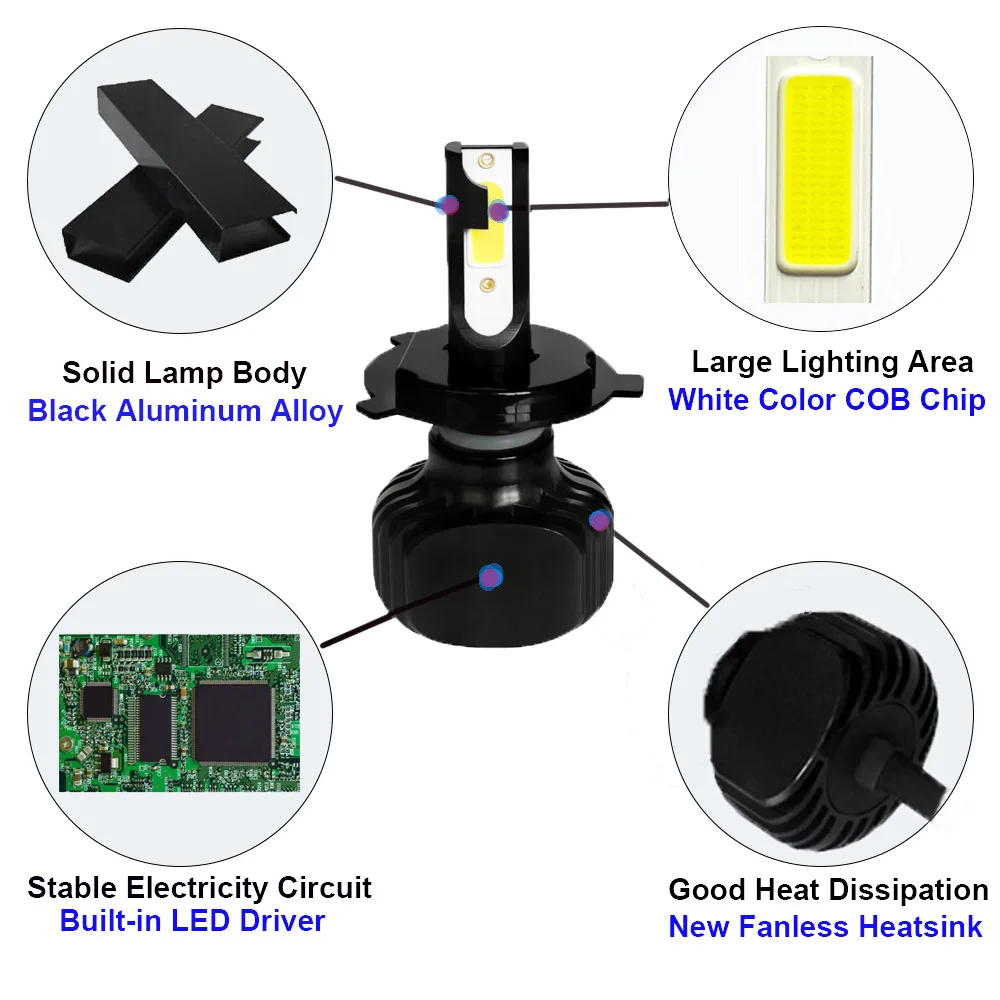 Solid Lamp Body
Black Aluminum Alloy

Large Lighting Area
White Color COB Chip

Stable Electricity Circuit
Built-in LED Driver

Good Heat Dissipation
New Fanless Heatsink