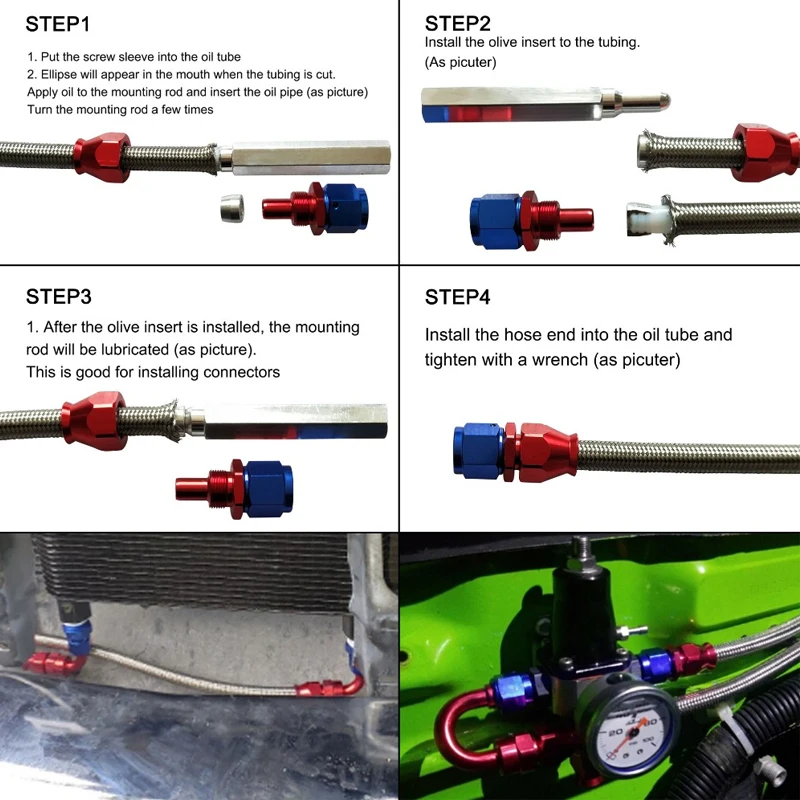 STEP1

1. Put the screw sleeve into the oil tube
2. Ellipse will appear in the mouth when the tubing is cut. Apply oil to the mounting rod and insert the oil pipe (as picture) Turn the mounting rod a few times

STEP2

Install the olive insert to the tubing. (As picuter)

STEP3

1. After the olive insert is installed, the mounting rod will be lubricated (as picture).
This is good for installing connectors

STEP4

Install the hose end into the oil tube and tighten with a wrench (as picuter)

20 80 100