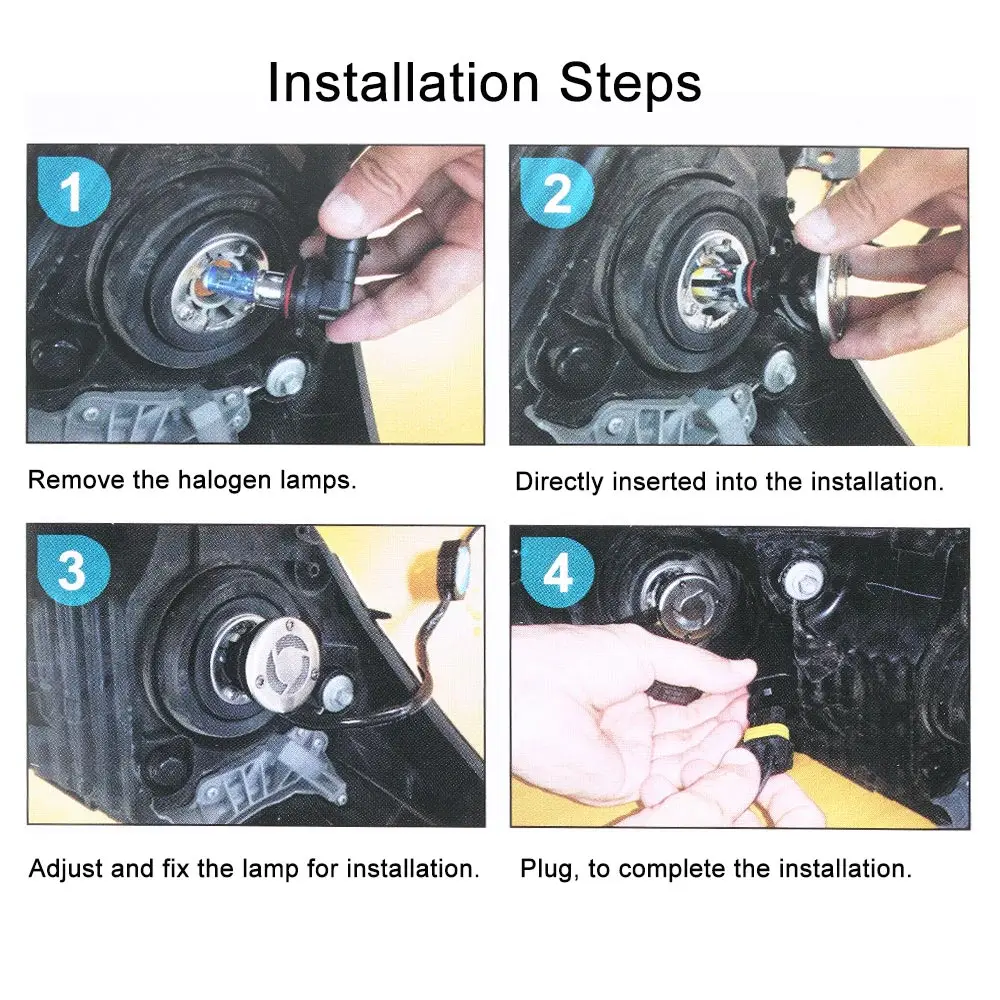 Installation Steps

1

Remove the halogen lamps.

2

Directly inserted into the installation.

3

Adjust and fix the lamp for installation.

4

Plug, to complete the installation.