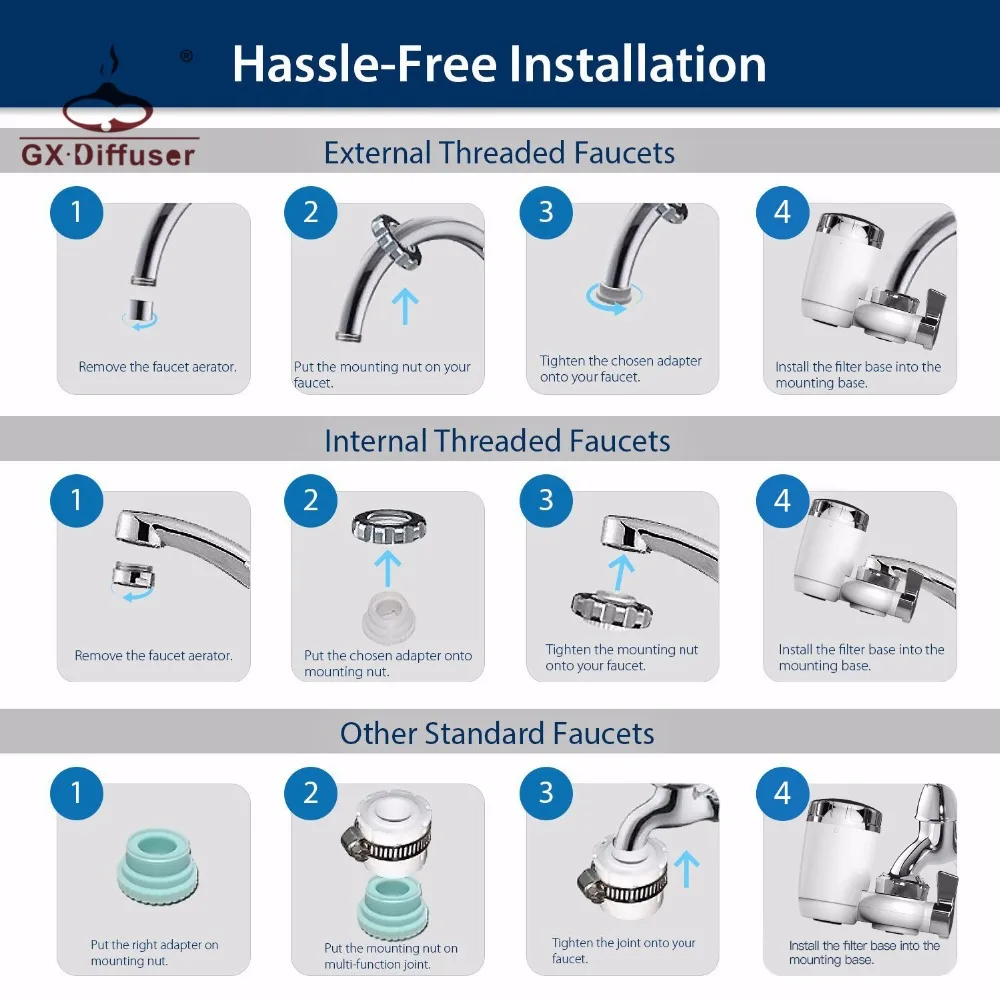 ®
GX·Diffuser

Hassle-Free Installation

External Threaded Faucets

1
Remove the faucet aerator.

2
Put the mounting nut on your faucet.

3
Tighten the chosen adapter onto your faucet.

4
Install the filter base into the mounting base.

Internal Threaded Faucets

1
Remove the faucet aerator.

2
Put the chosen adapter onto mounting nut.

3
Tighten the mounting nut onto your faucet.

4
Install the filter base into the mounting base.

Other Standard Faucets

1
Put the right adapter on mounting nut.

2
Put the mounting nut on multi-function joint.

3
Tighten the joint onto your faucet.

4
Install the filter base into the mounting base.