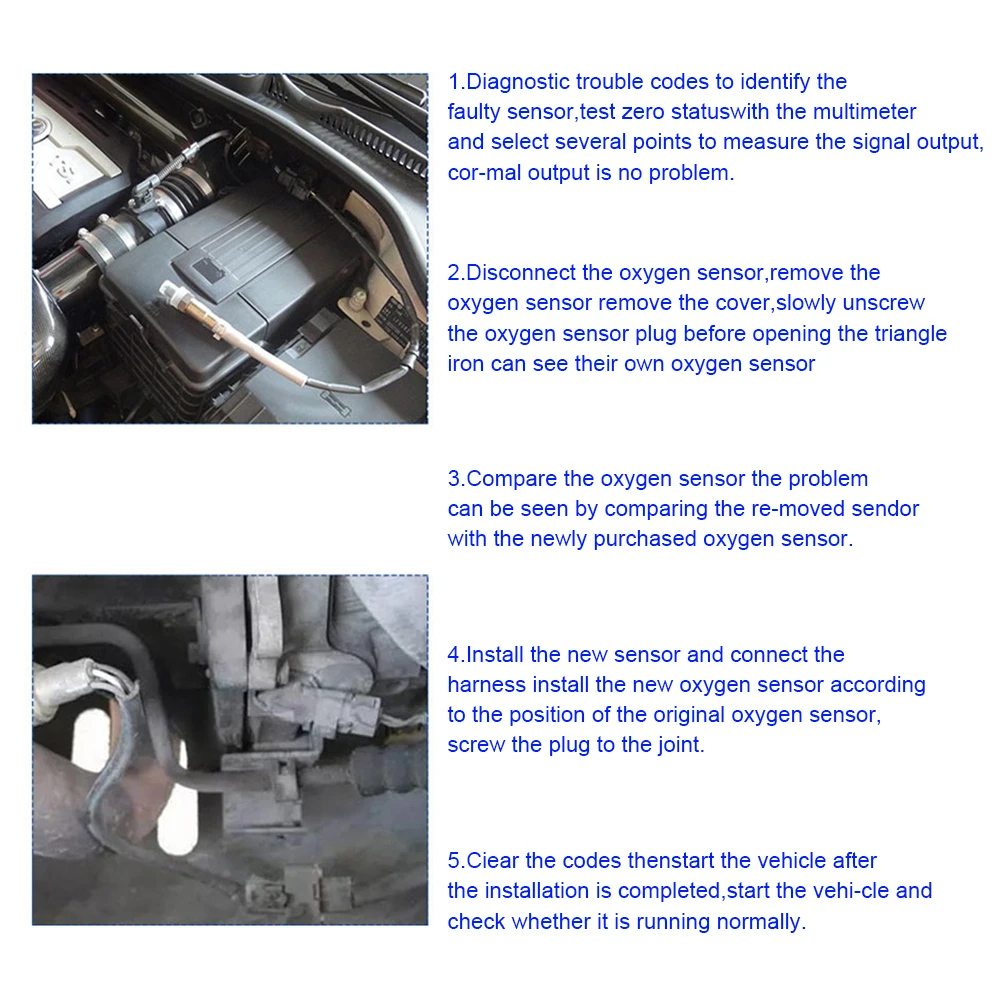 1.Diagnostic trouble codes to identify the faulty sensor,test zero statuswith the multimeter and select several points to measure the signal output, cor-mal output is no problem.

2.Disconnect the oxygen sensor,remove the oxygen sensor remove the cover,slowly unscrew the oxygen sensor plug before opening the triangle iron can see their own oxygen sensor

3.Compare the oxygen sensor the problem can be seen by comparing the re-moved sendor with the newly purchased oxygen sensor.

4.Install the new sensor and connect the harness install the new oxygen sensor according to the position of the original oxygen sensor, screw the plug to the joint.

5.Ciear the codes thenstart the vehicle after the installation is completed,start the vehi-cle and check whether it is running normally.