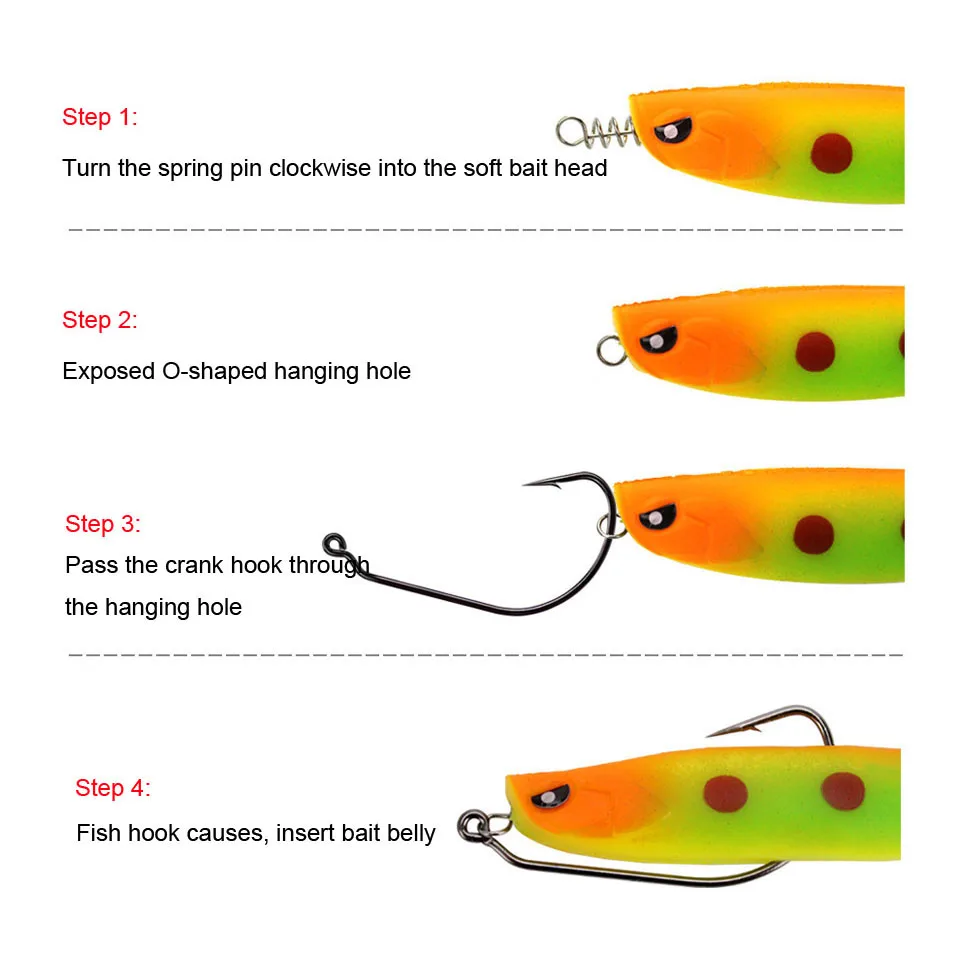 Step 1:

Turn the spring pin clockwise into the soft bait head

Step 2:

Exposed O-shaped hanging hole

Step 3:

Pass the crank hook through the hanging hole

Step 4:

Fish hook causes, insert bait belly