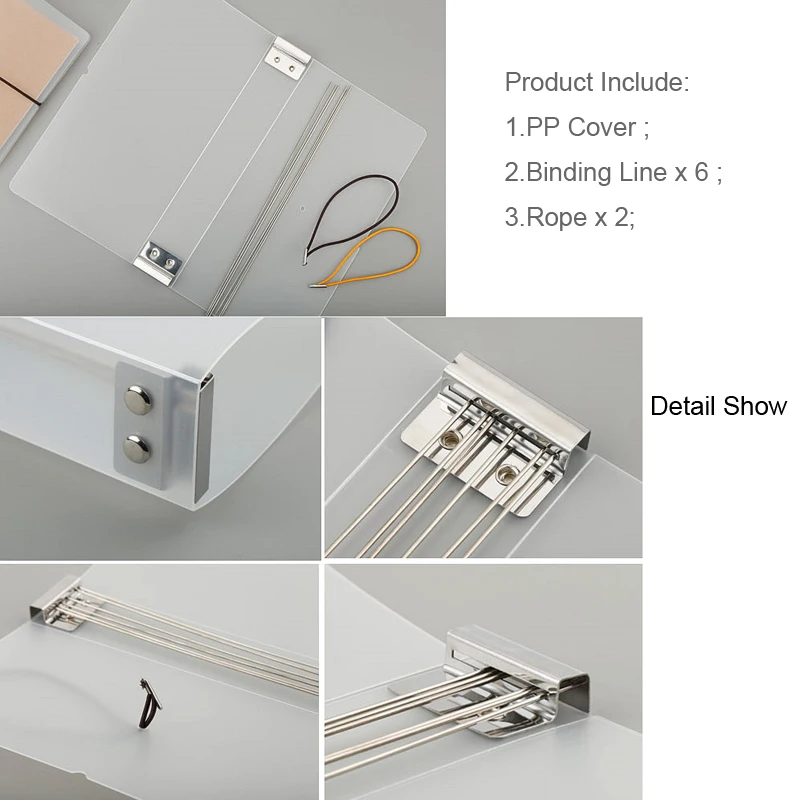 Product Include:
1.PP Cover ;
2.Binding Line x 6 ;
3.Rope x 2;

Detail Show