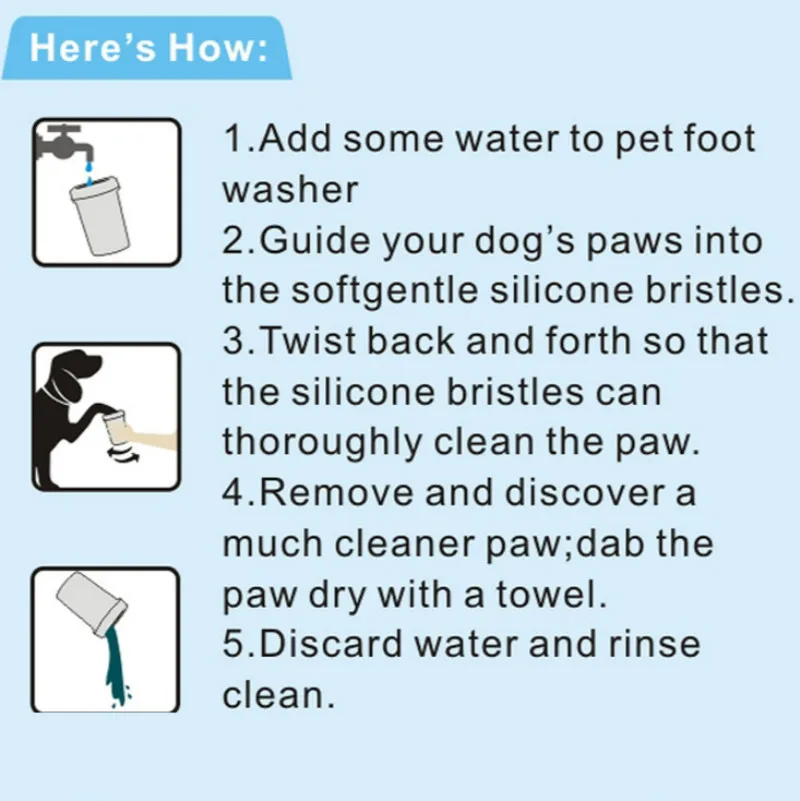 Here's How:

1.Add some water to pet foot washer
2.Guide your dog's paws into the softgentle silicone bristles.
3.Twist back and forth so that the silicone bristles can thoroughly clean the paw.
4.Remove and discover a much cleaner paw;dab the paw dry with a towel.
5.Discard water and rinse clean.