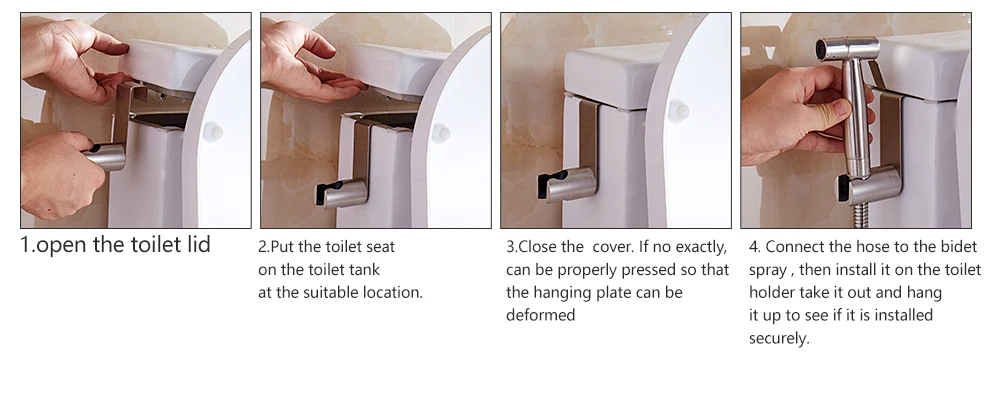 1.open the toilet lid

2.Put the toilet seat
on the toilet tank
at the suitable location.

3.Close the cover. If no exactly, can be properly pressed so that the hanging plate can be deformed

4. Connect the hose to the bidet spray , then install it on the toilet holder take it out and hang it up to see if it is installed securely.