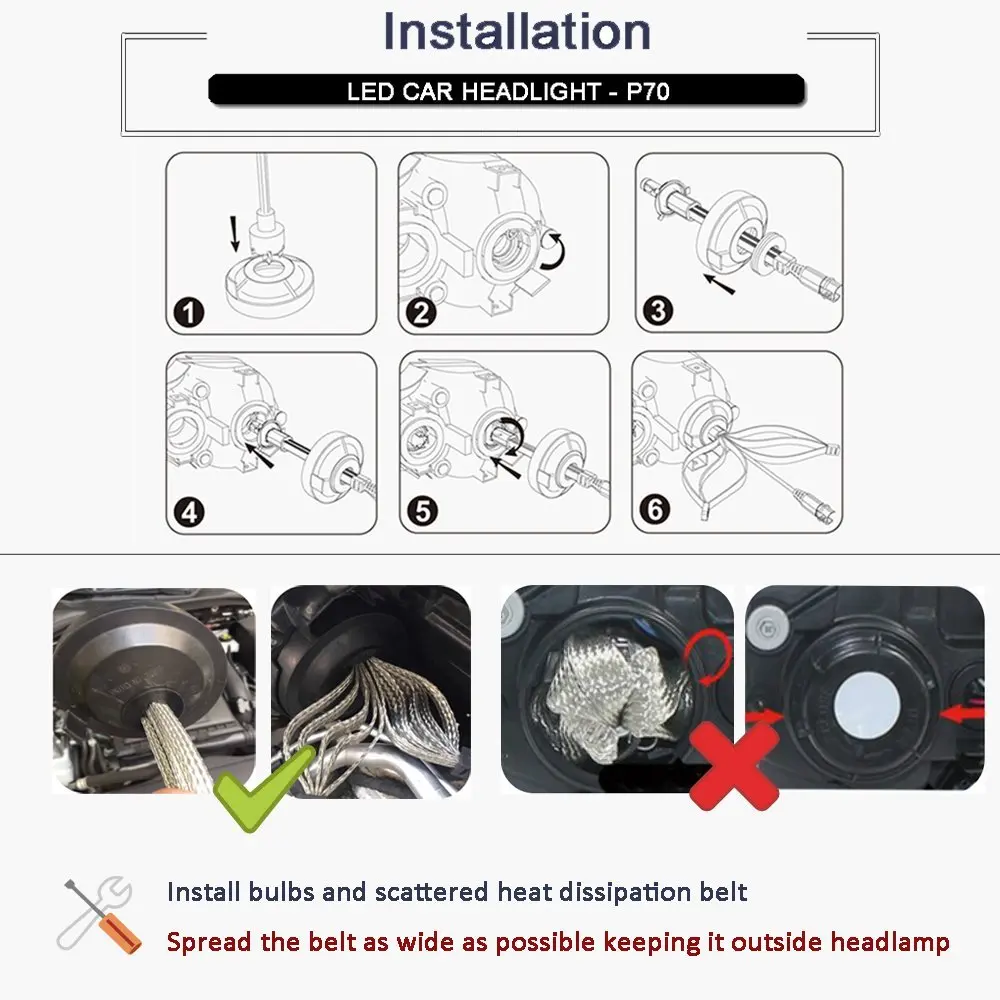 Installation

LED CAR HEADLIGHT - P70

1

2

3

4

5

6

Install bulbs and scattered heat dissipation belt

Spread the belt as wide as possible keeping it outside headlamp