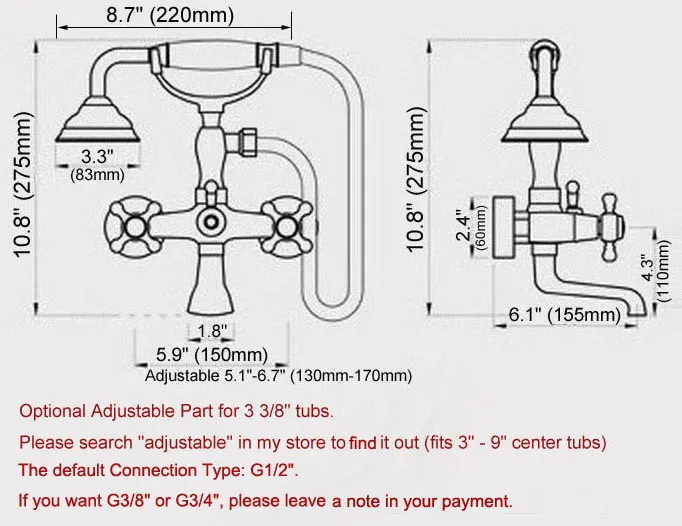 8.7" (220mm)

10.8" (275mm)

3.3"
(83mm)

1.8"

5.9" (150mm)

Adjustable 5.1"-6.7" (130mm-170mm)

10.8" (275mm)

2.4"
(60mm)

4.3"
(110mm)

6.1" (155mm)

Optional Adjustable Part for 3 3/8" tubs.

Please search "adjustable" in my store to find it out (fits 3" - 9" center tubs)

The default Connection Type: G1/2".

If you want G3/8" or G3/4", please leave a note in your payment.