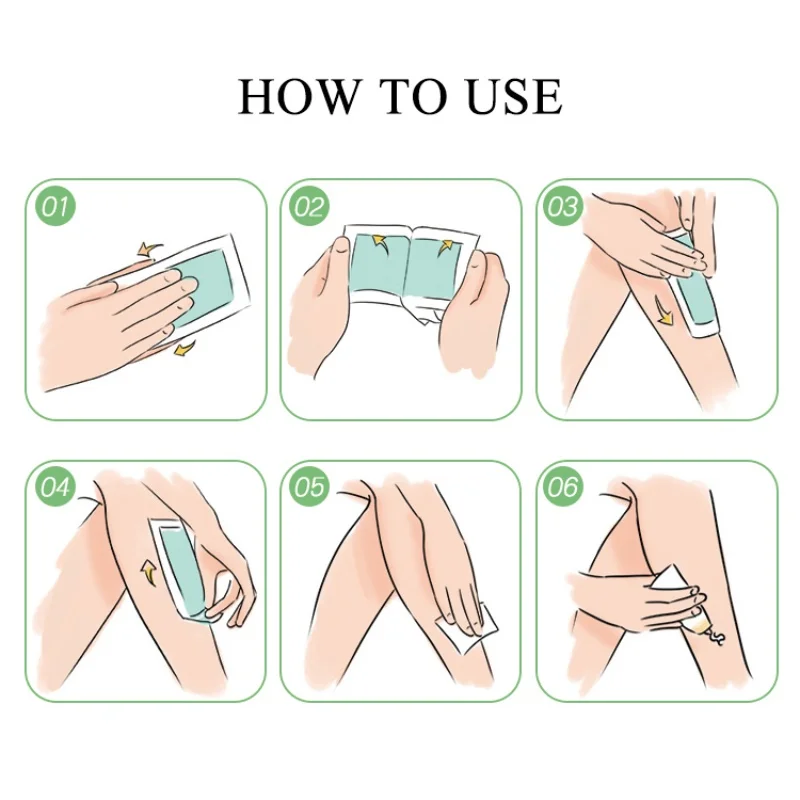 HOW TO USE

01

02

03

04

05

06