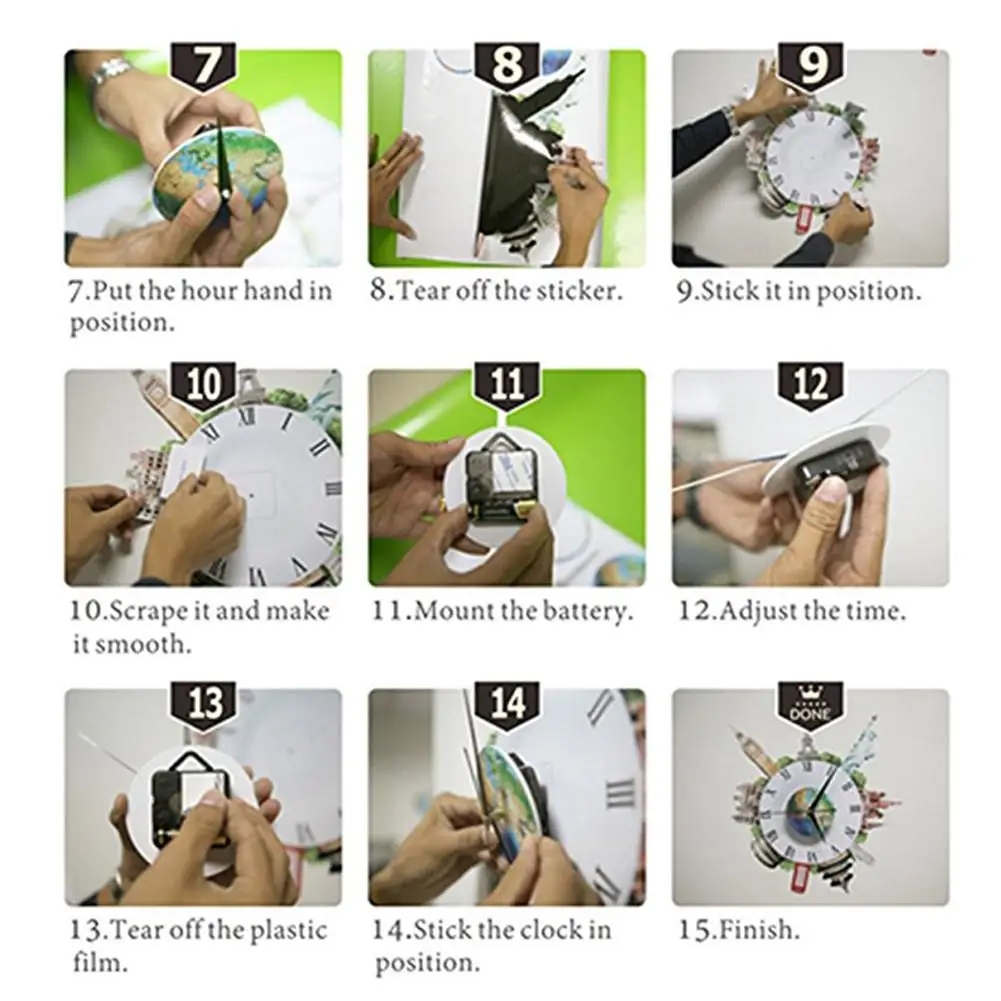 7

7.Put the hour hand in position.

8

8.Tear off the sticker.

9

9.Stick it in position.

10

10.Scrape it and make it smooth.

11

11.Mount the battery.

12

12.Adjust the time.

13

13.Tear off the plastic film.

14

14.Stick the clock in position.

DONE

15.Finish.