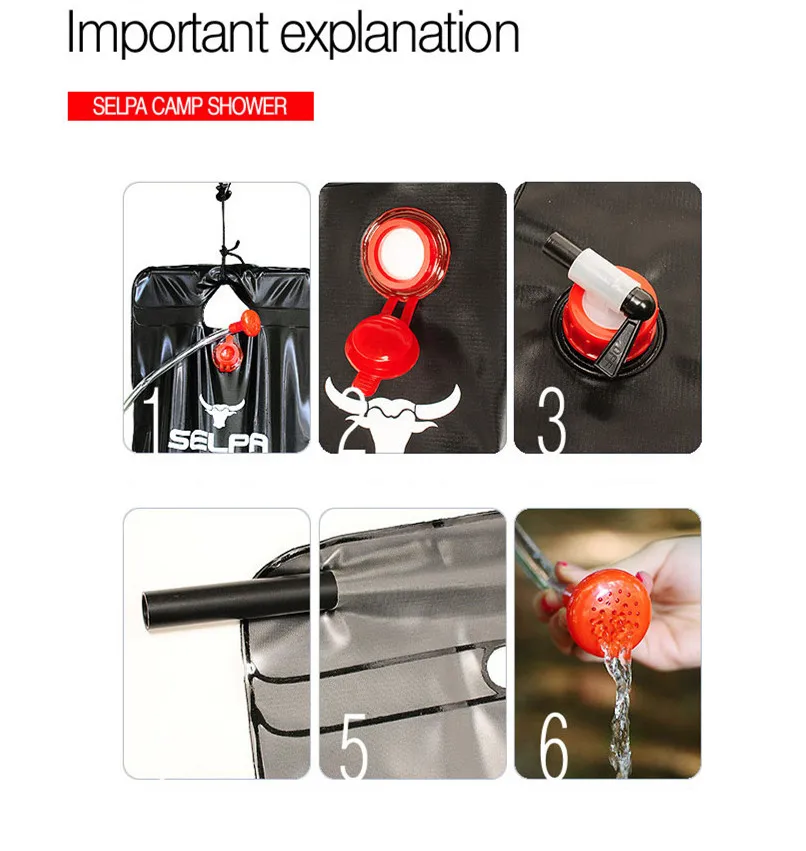 Important explanation

SELPA CAMP SHOWER

1
SELPA

2

3

5

6