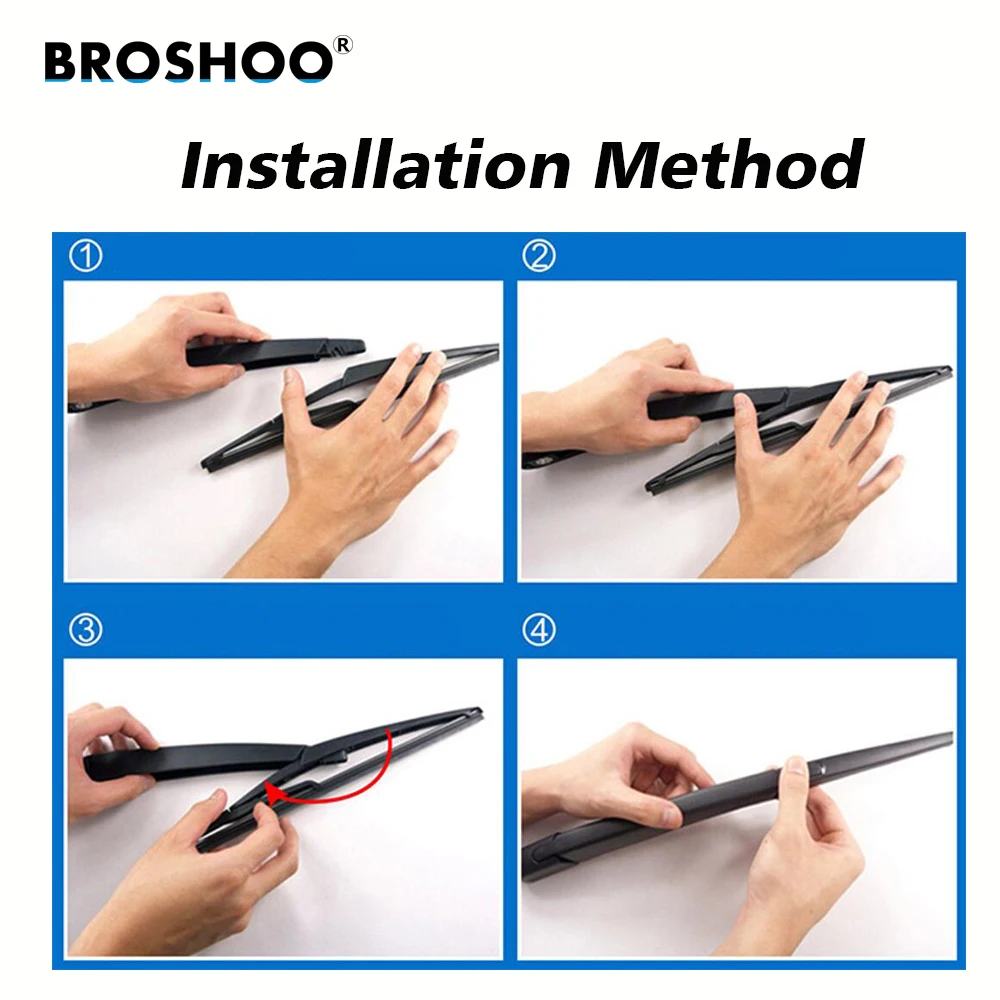 BROSHOO®

Installation Method

①

②

③

④