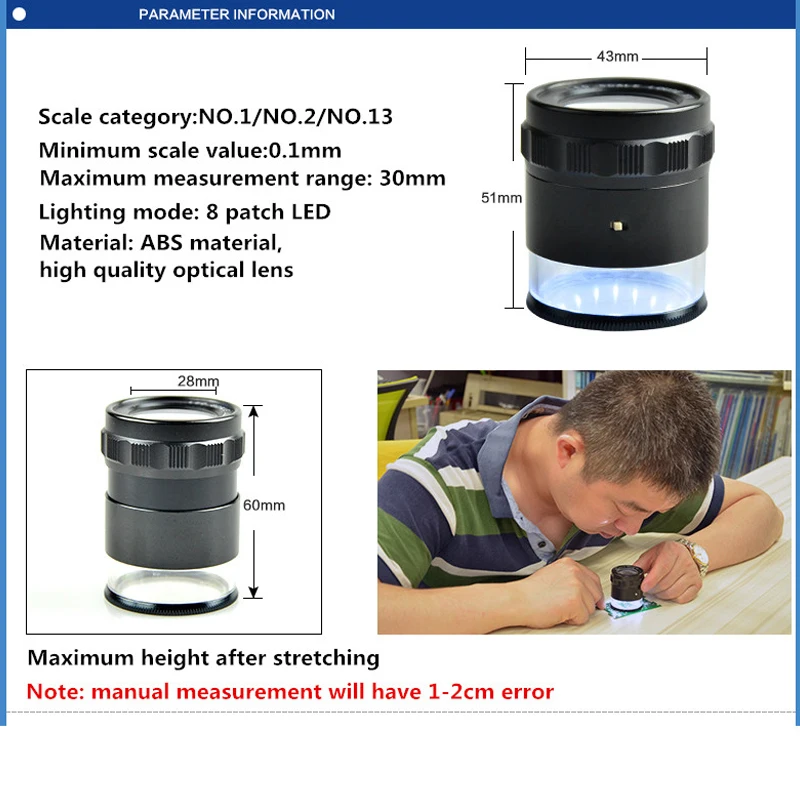 PARAMETER INFORMATION

Scale category:NO.1/NO.2/NO.13
Minimum scale value:0.1mm
Maximum measurement range: 30mm
Lighting mode: 8 patch LED
Material: ABS material, high quality optical lens

43mm
51mm

28mm
60mm

Maximum height after stretching
Note: manual measurement will have 1-2cm error