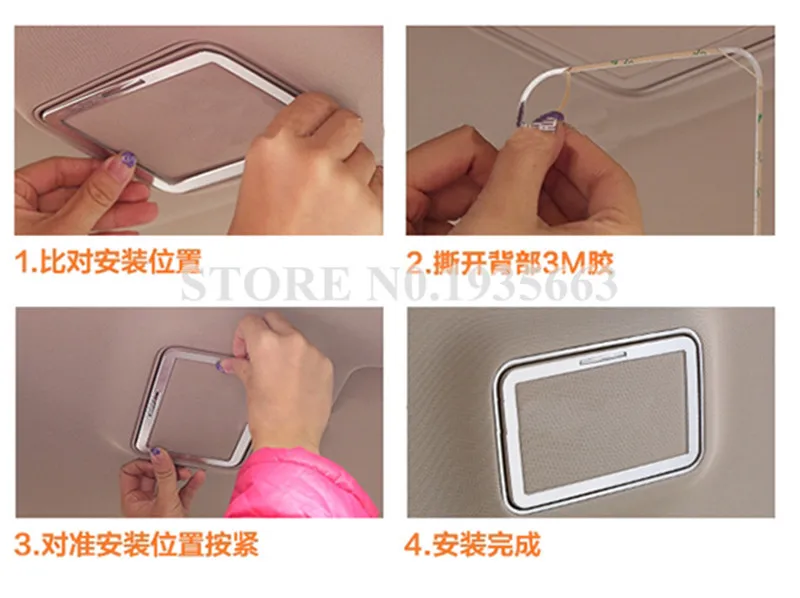 1.比对安装位置

2.撕开背部3M胶

STORE NO.1935663

3.对准安装位置按紧

4.安装完成