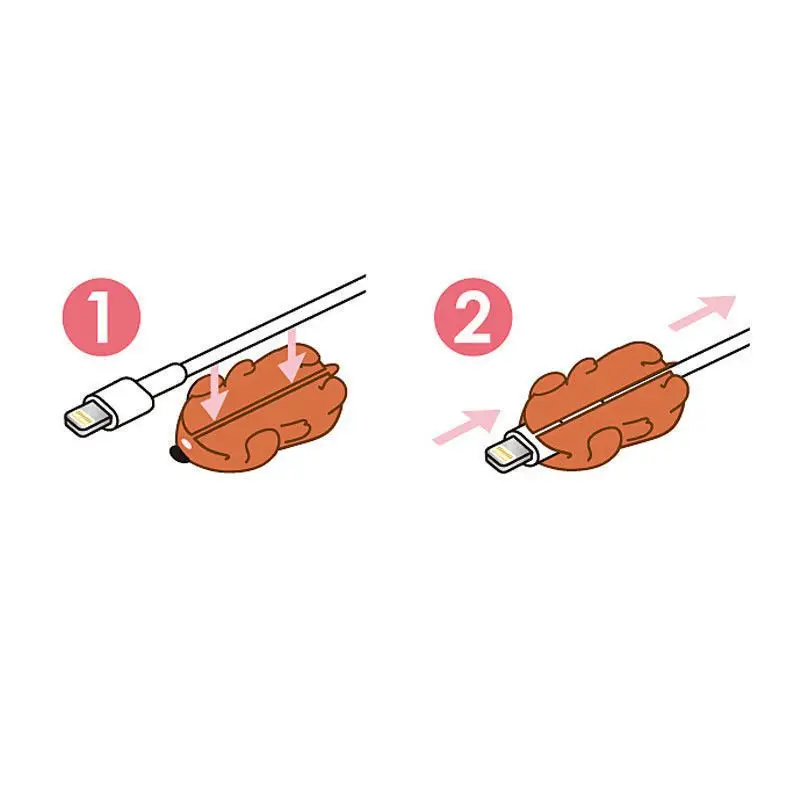 1

2