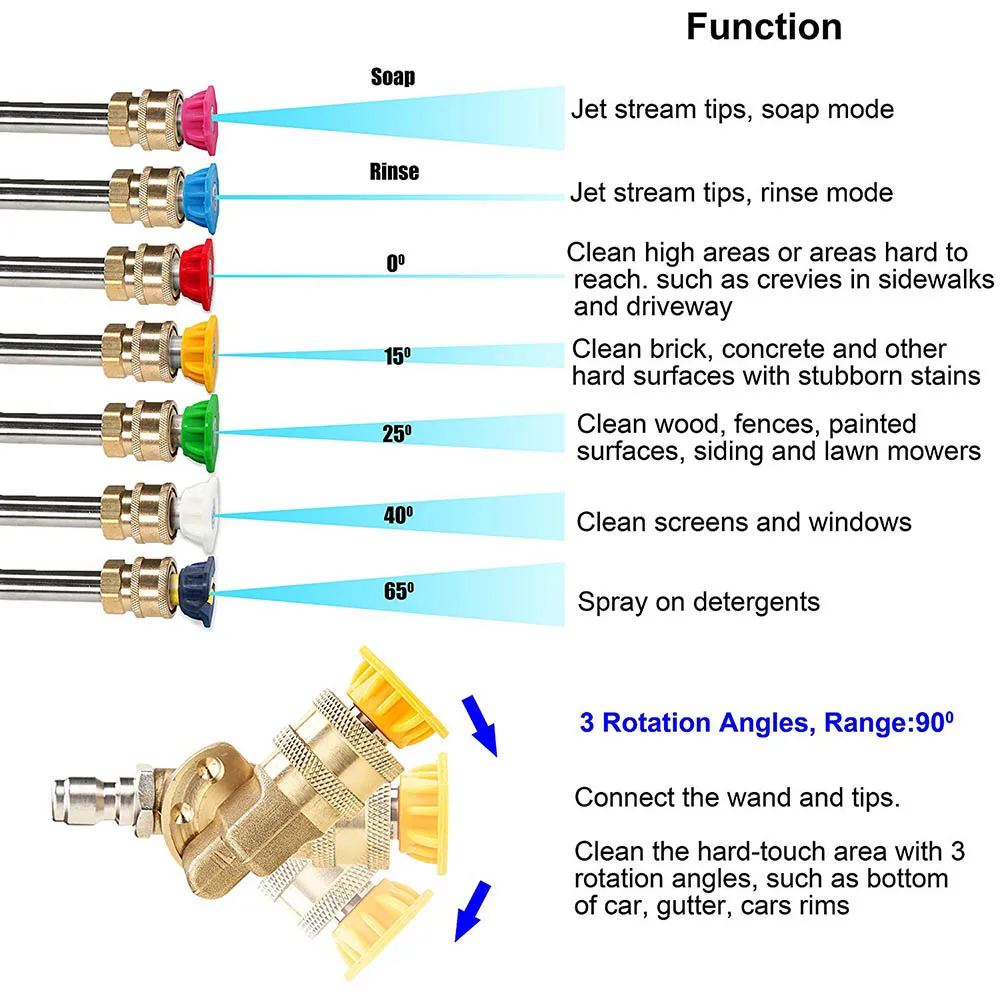 Function

Soap
Jet stream tips, soap mode

Rinse
Jet stream tips, rinse mode

$0^0$
Clean high areas or areas hard to reach. such as crevies in sidewalks and driveway

$15^0$
Clean brick, concrete and other hard surfaces with stubborn stains

$25^0$
Clean wood, fences, painted surfaces, siding and lawn mowers

$40^0$
Clean screens and windows

$65^0$
Spray on detergents

3 Rotation Angles, Range:$90^0$

Connect the wand and tips.

Clean the hard-touch area with 3 rotation angles, such as bottom of car, gutter, cars rims