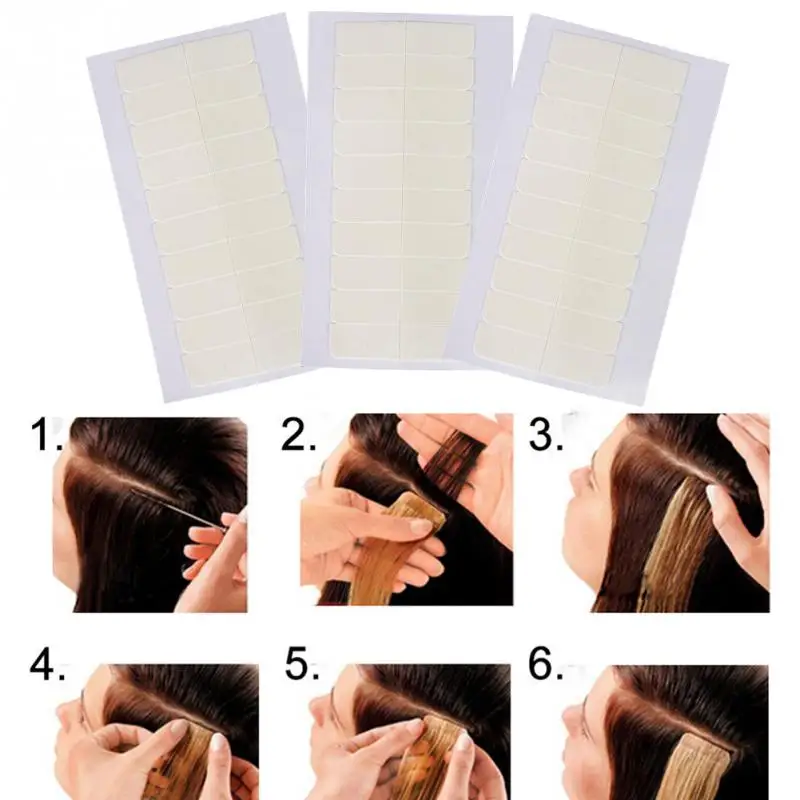 1.
2.
3.
4.
5.
6.