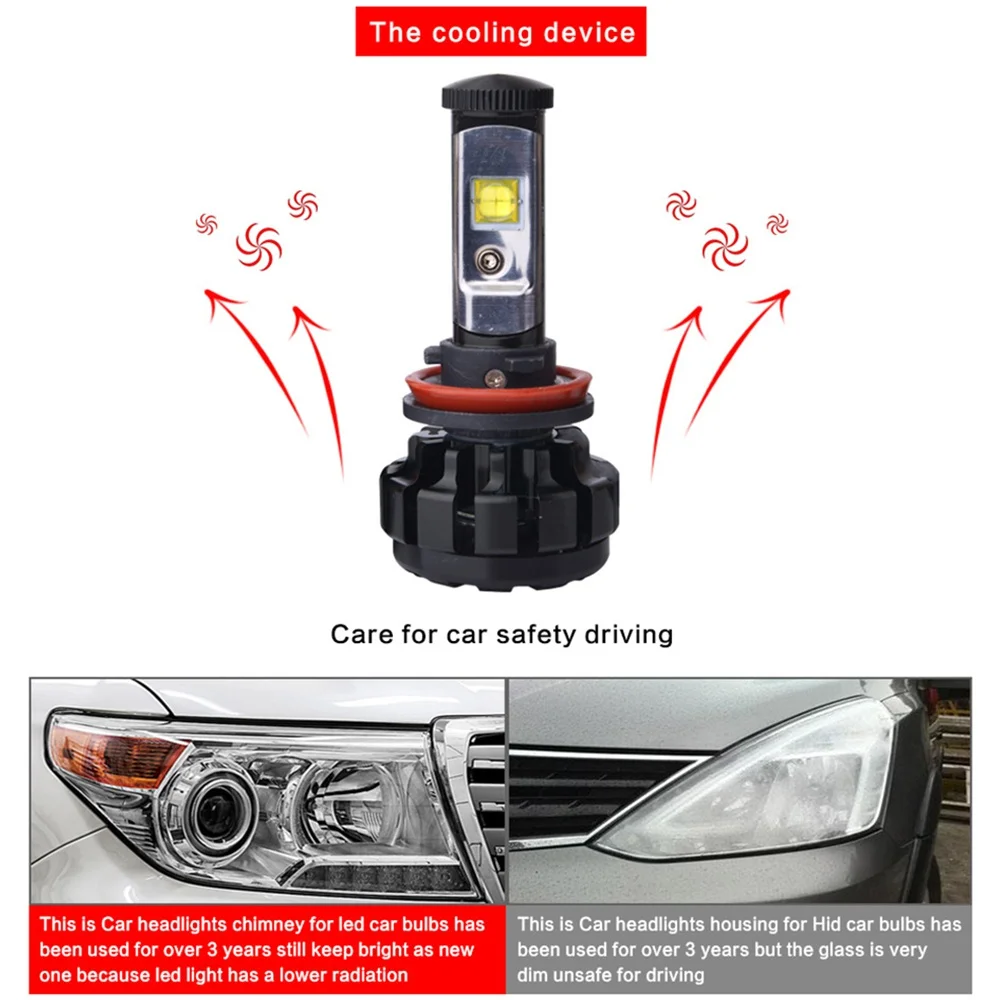 The cooling device

Care for car safety driving

This is Car headlights chimney for led car bulbs has been used for over 3 years still keep bright as new one because led light has a lower radiation

This is Car headlights housing for Hid car bulbs has been used for over 3 years but the glass is very dim unsafe for driving