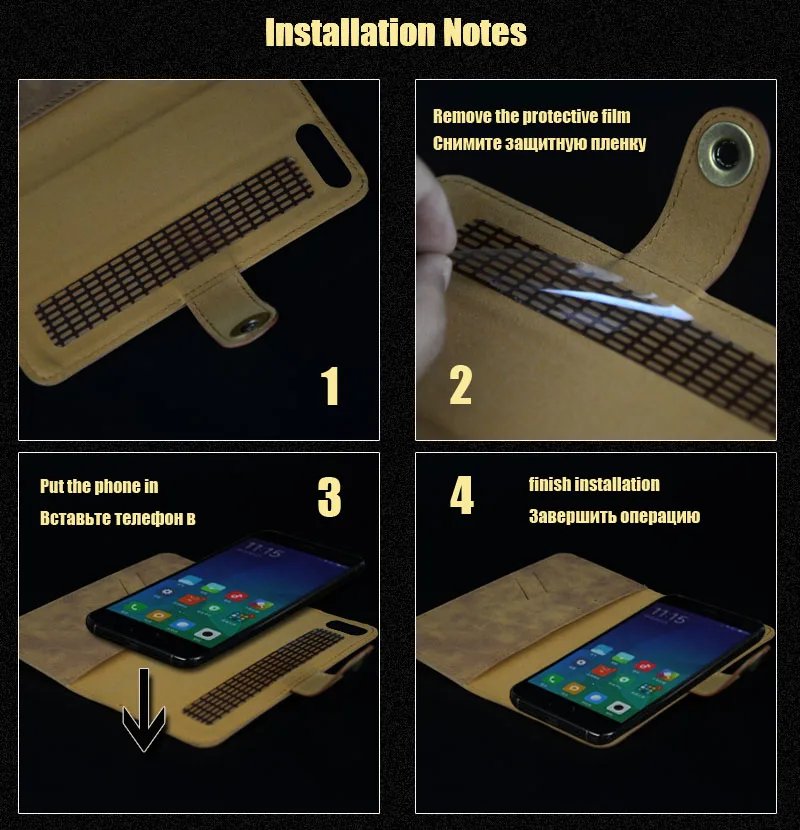 Installation Notes

1

Remove the protective film
Снимите защитную пленку

2

Put the phone in
Вставьте телефон в

3

11:15

4

finish installation
Завершить операцию

11:15