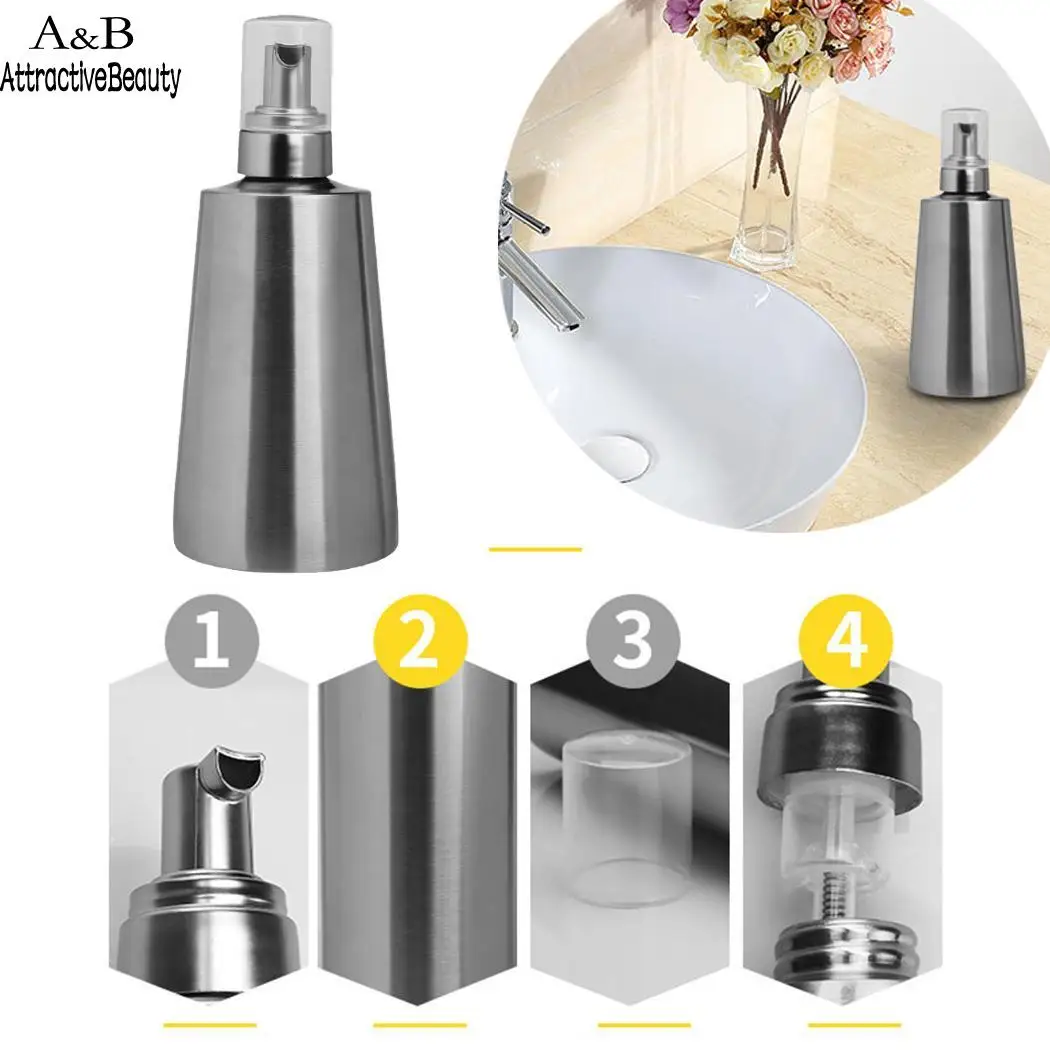 A&B
AttractiveBeauty

1
2
3
4