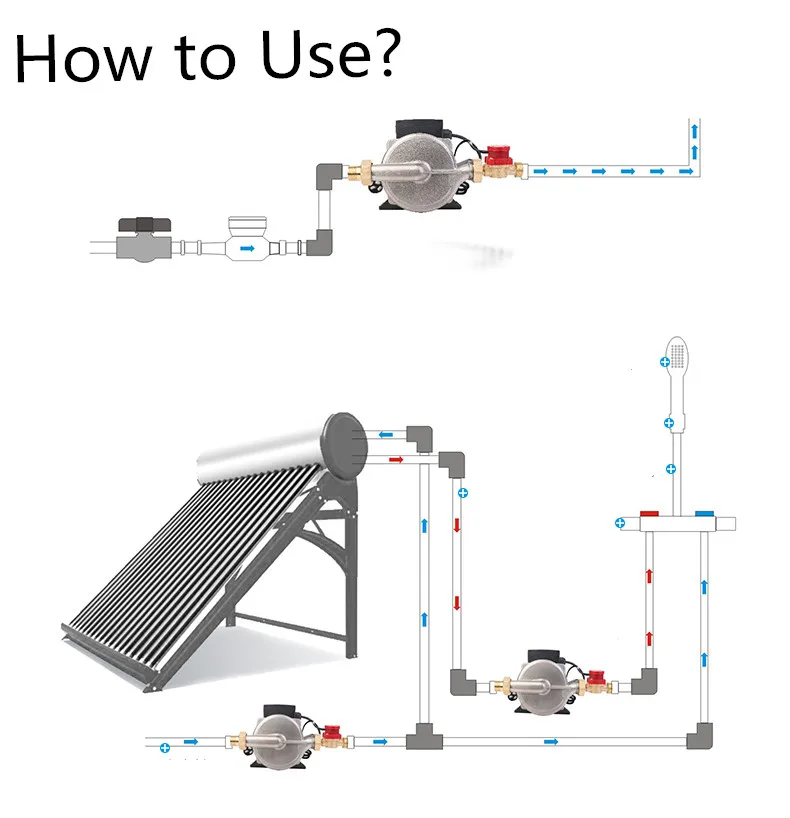 How to Use?