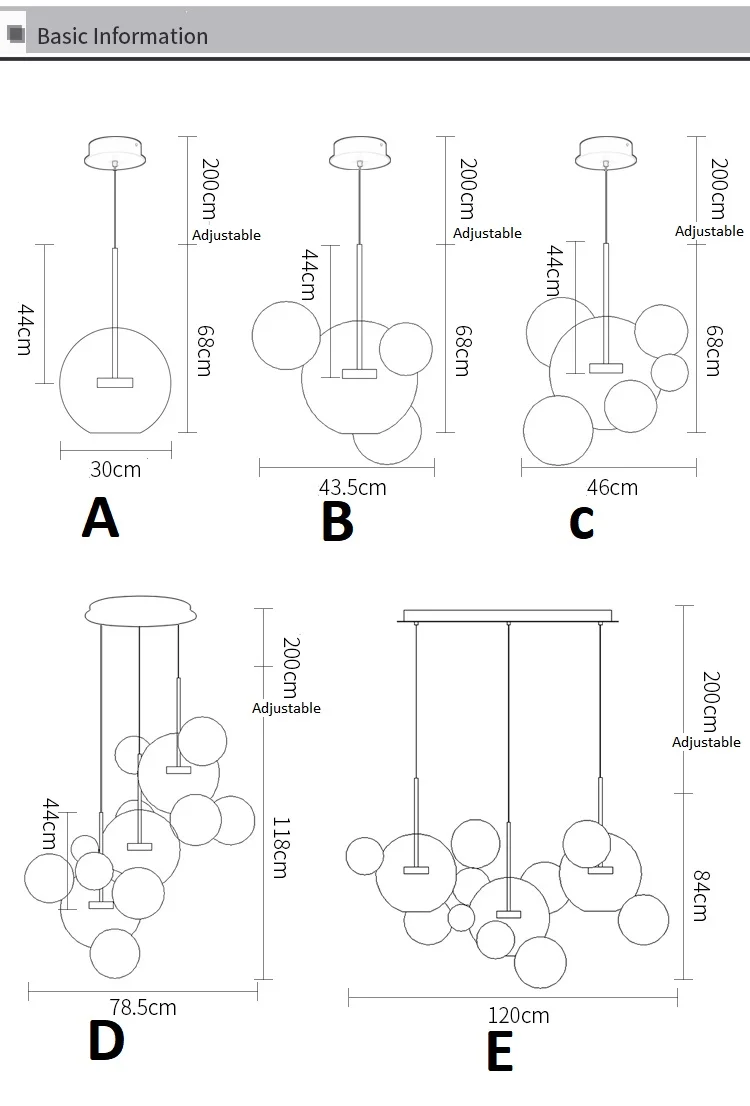 Basic Information

200cm
Adjustable
44cm
68cm
30cm
A

200cm
Adjustable
44cm
68cm
43.5cm
B

200cm
Adjustable
44cm
68cm
46cm
c

200cm
Adjustable
44cm
118cm
78.5cm
D

200cm
Adjustable
84cm
120cm
E