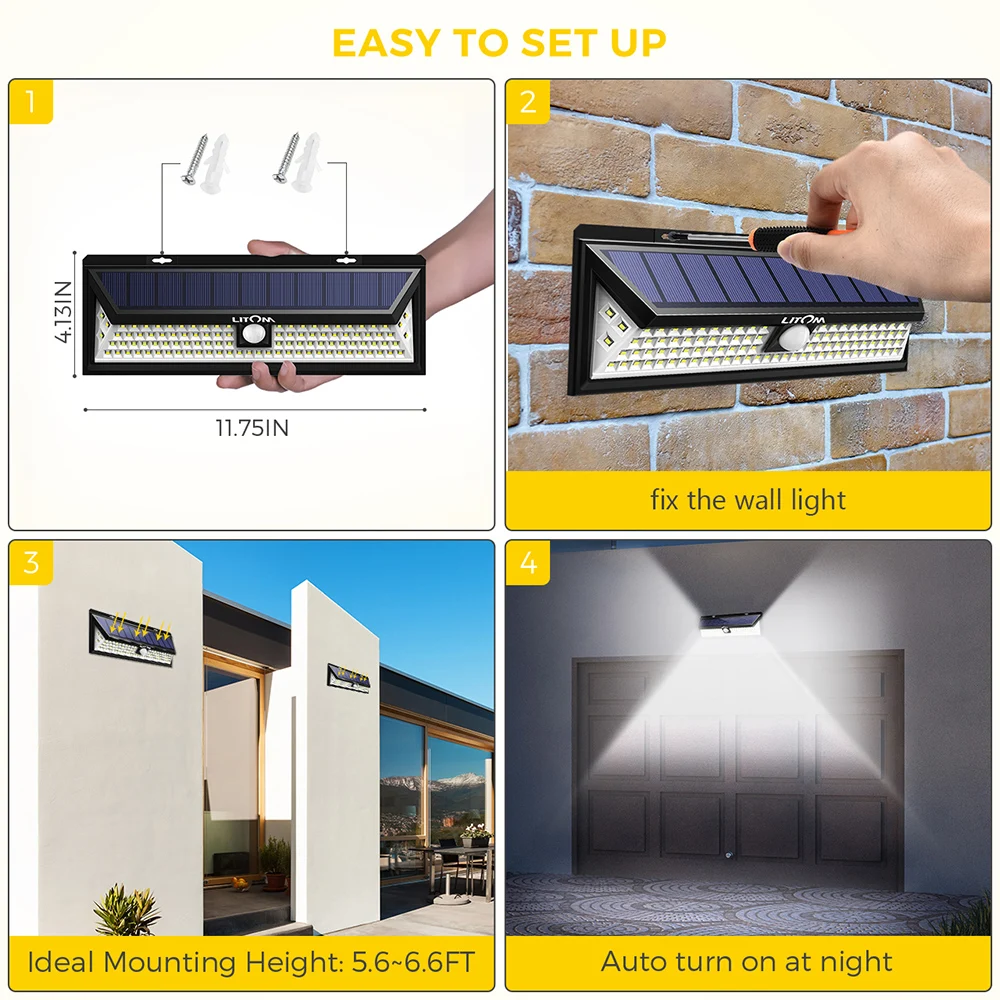 EASY TO SET UP

1

4.13IN

LITOM

11.75IN

2

LITOM

fix the wall light

3

Ideal Mounting Height: 5.6~6.6FT

4

Auto turn on at night