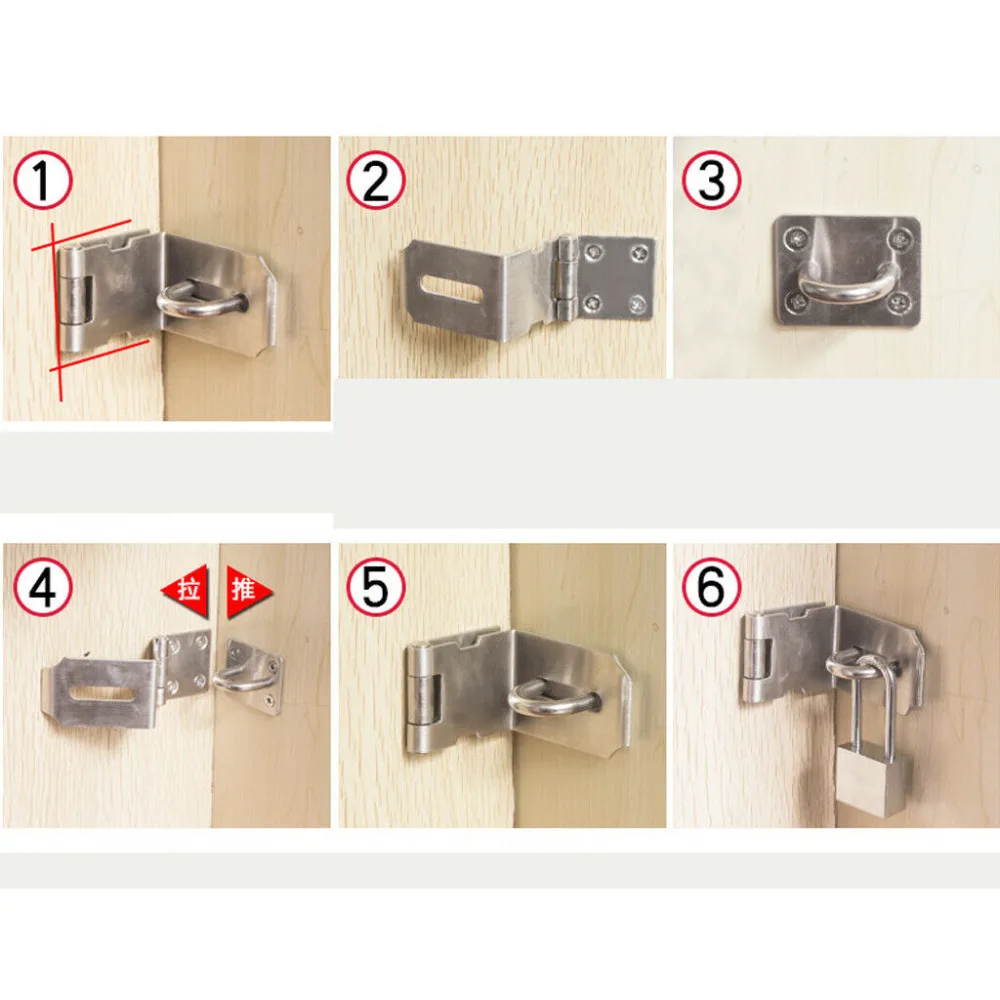 1
2
3
4
拉
推
5
6