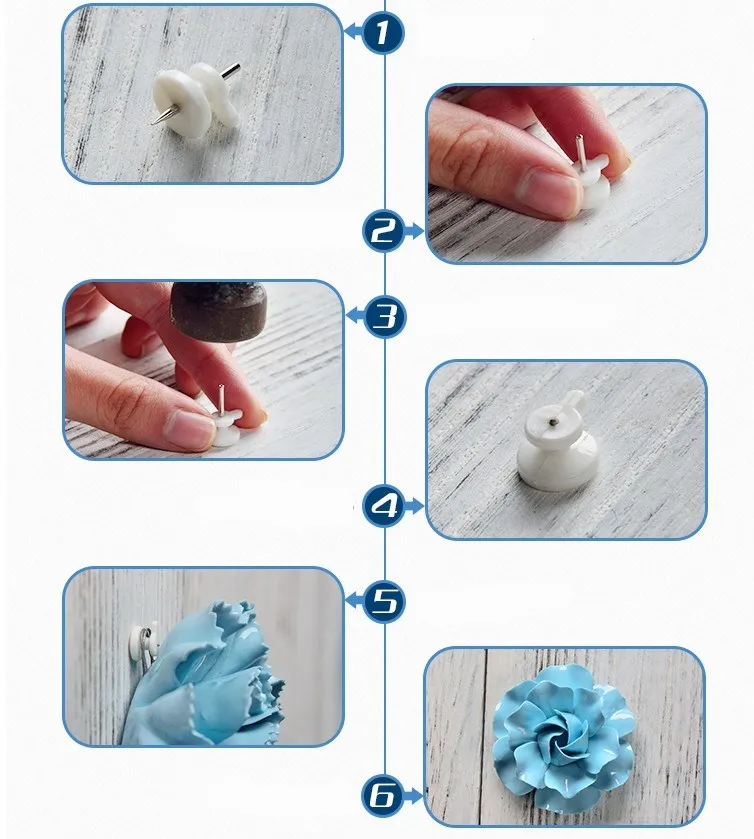 1
2
3
4
5
6