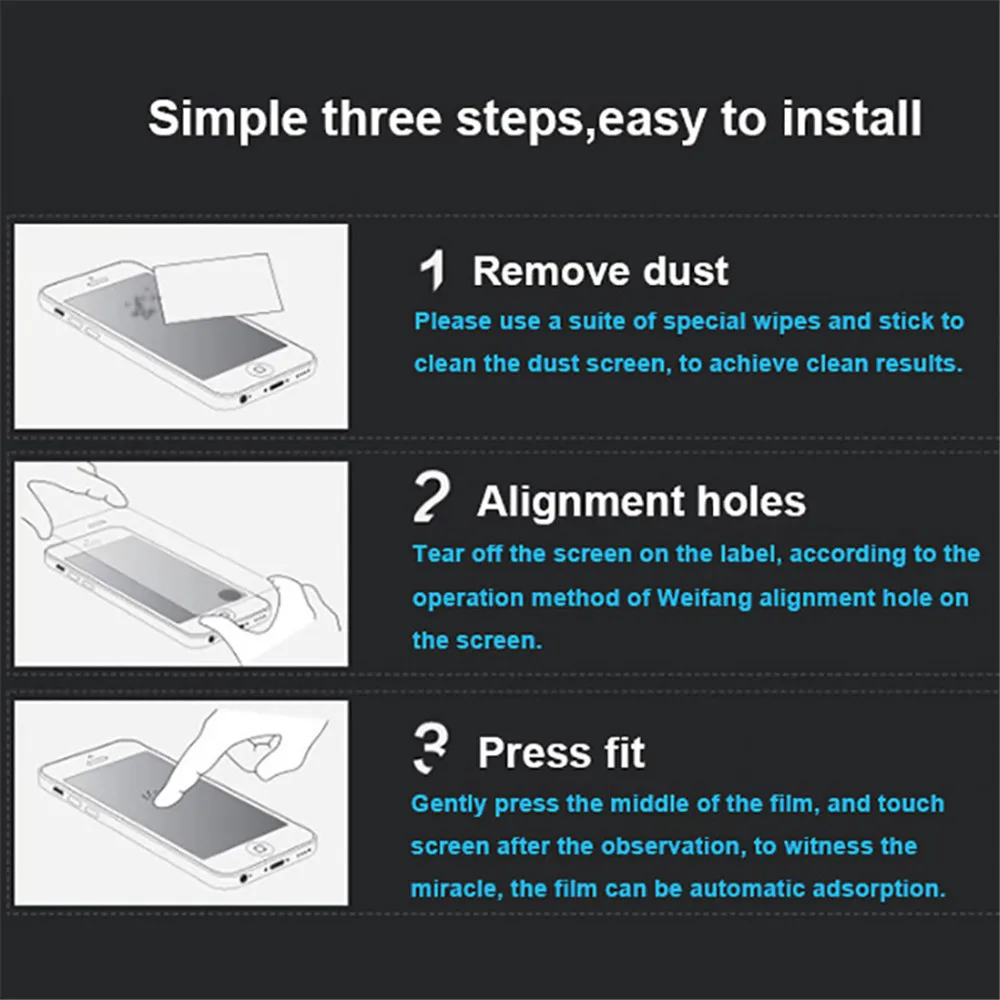 Simple three steps,easy to install

1 Remove dust
Please use a suite of special wipes and stick to clean the dust screen, to achieve clean results.

2 Alignment holes
Tear off the screen on the label, according to the operation method of Weifang alignment hole on the screen.

3 Press fit
Gently press the middle of the film, and touch screen after the observation, to witness the miracle, the film can be automatic adsorption.