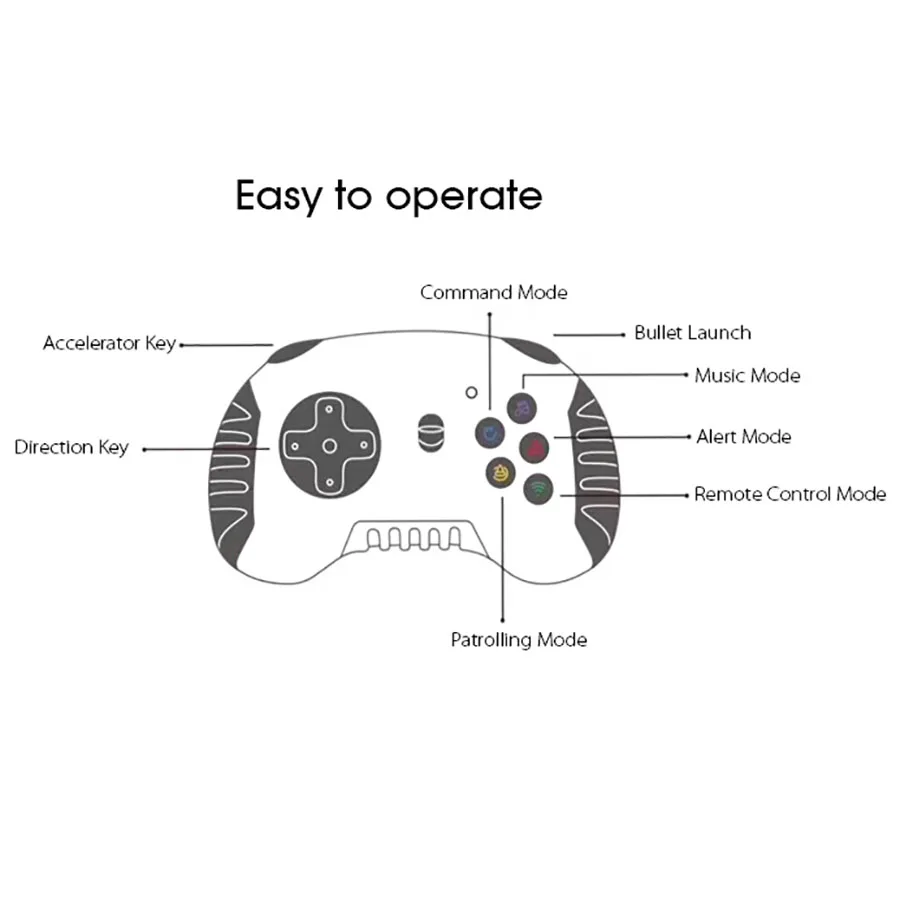 Easy to operate

Command Mode

Accelerator Key

Bullet Launch

Music Mode

Direction Key

Alert Mode

Remote Control Mode

Patrolling Mode