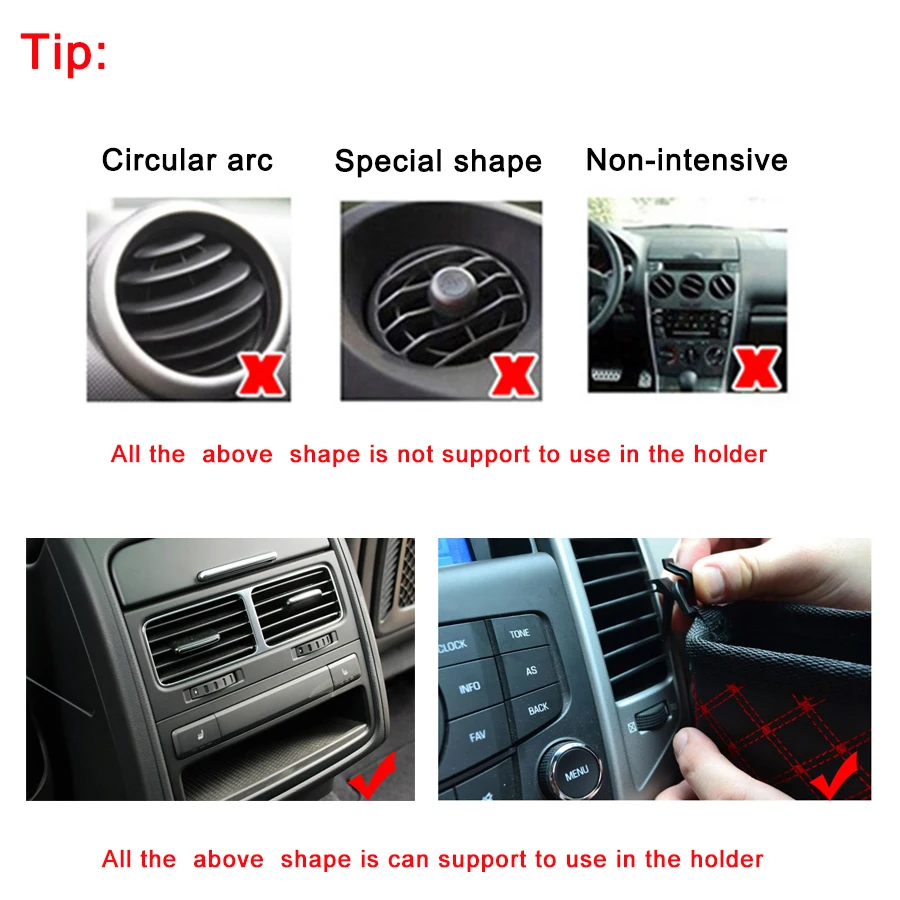 Tip:

Circular arc

Special shape

Non-intensive

All the above shape is not support to use in the holder

CLOCK
TONE
INFO
AS
FAV
BACK
MENU

All the above shape is can support to use in the holder