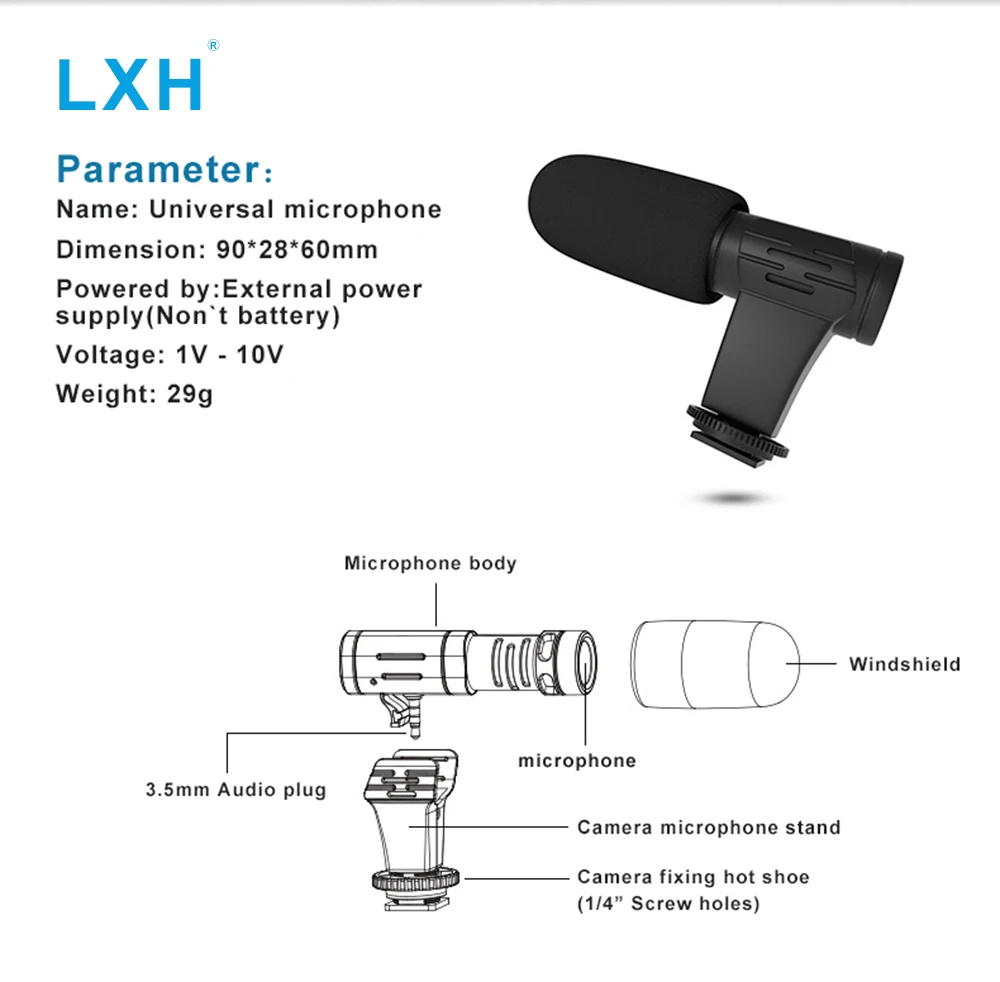 LXH®

Parameter:
Name: Universal microphone
Dimension: 90*28*60mm
Powered by:External power supply(Non`t battery)
Voltage: 1V - 10V
Weight: 29g

Microphone body
Windshield
microphone
3.5mm Audio plug
Camera microphone stand
Camera fixing hot shoe (1/4” Screw holes)