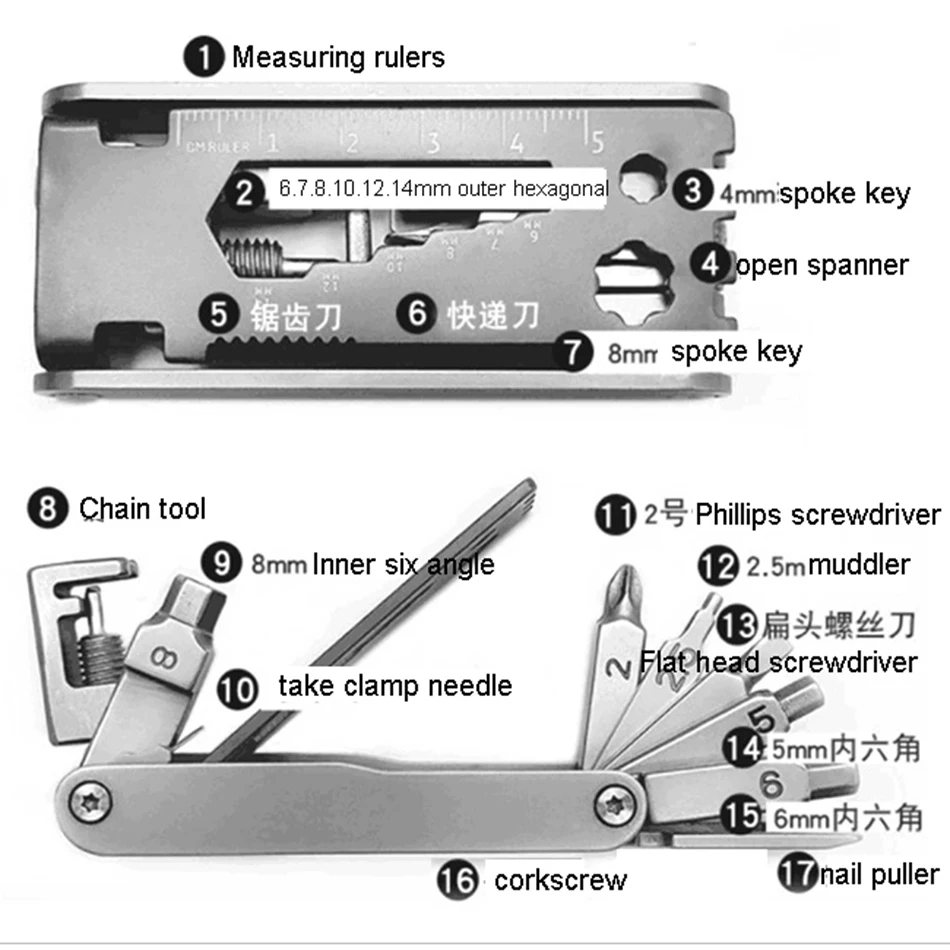 1 Measuring rulers

CM RULER 1 2 3 4 5

2 6.7.8.10.12.14mm outer hexagonal

3 4mm spoke key

4 open spanner

5 锯齿刀

6 快递刀

7 8mm spoke key

8 Chain tool

9 8mm Inner six angle

10 take clamp needle

11 2号 Phillips screwdriver

12 2.5m muddler

13 扁头螺丝刀 Flat head screwdriver

14 5mm内六角

15 6mm内六角

16 corkscrew

17 nail puller

8

2

5

6