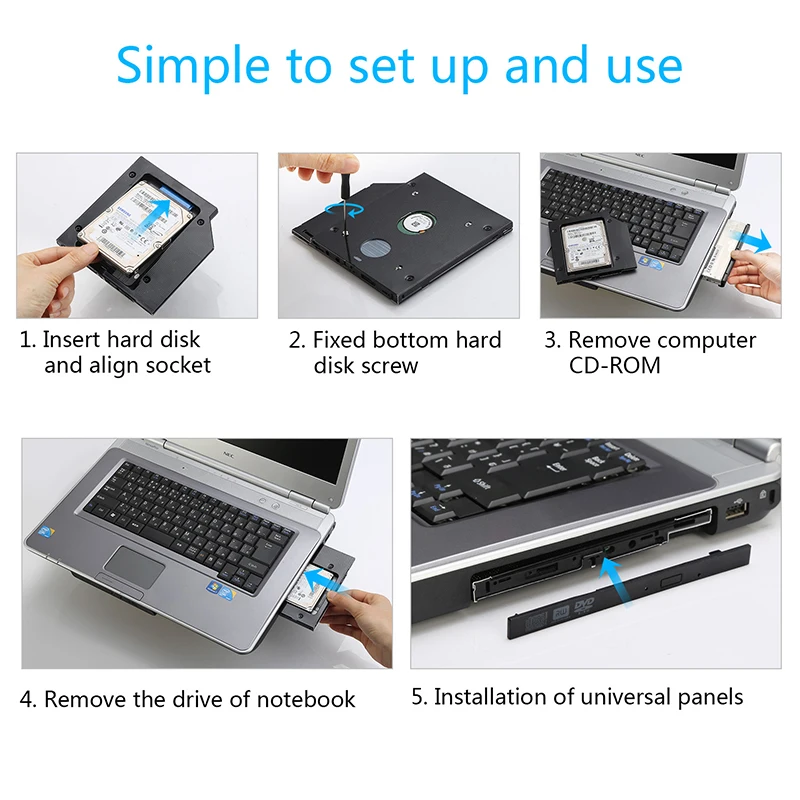 Simple to set up and use

1. Insert hard disk and align socket

2. Fixed bottom hard disk screw

3. Remove computer CD-ROM

4. Remove the drive of notebook

5. Installation of universal panels