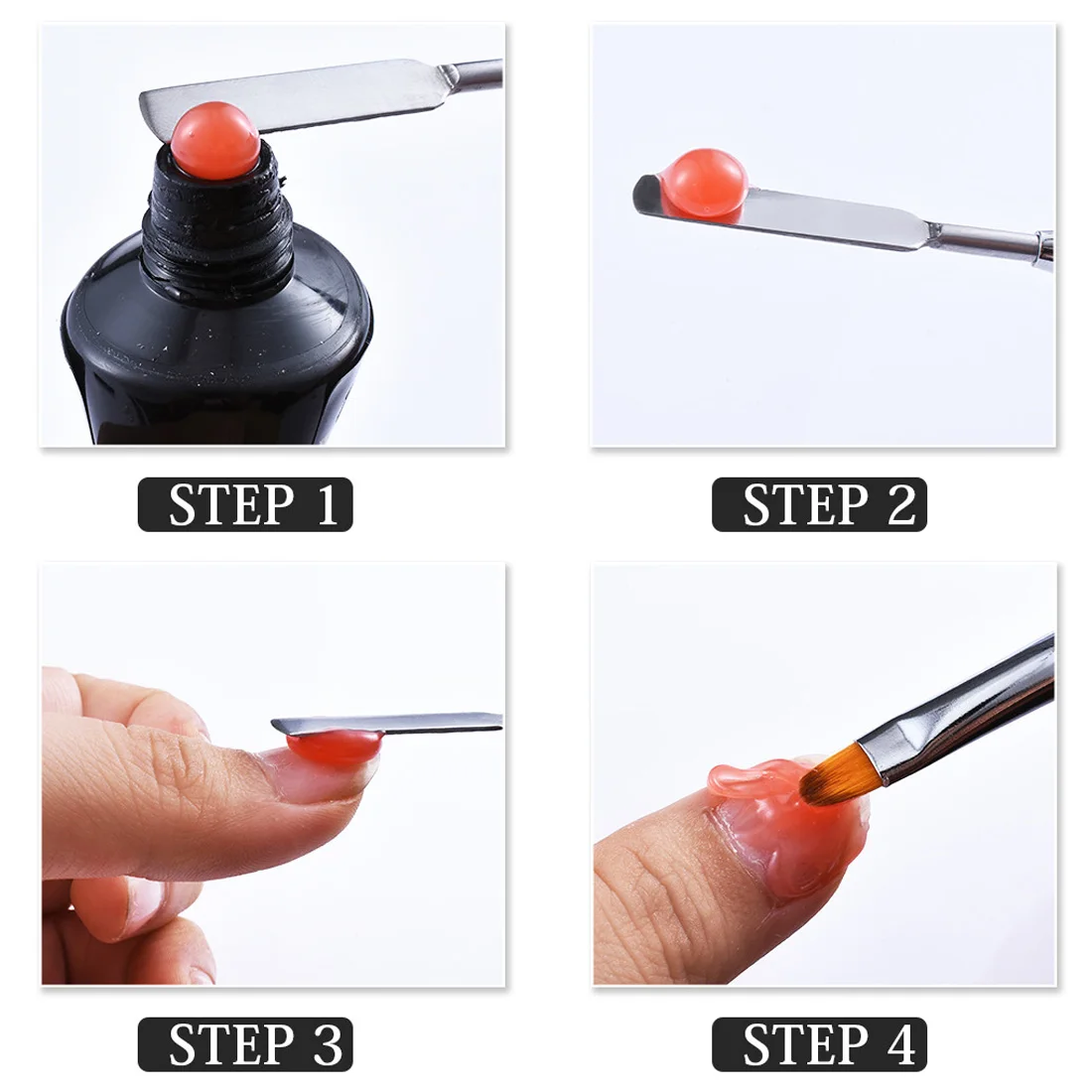 STEP 1

STEP 2

STEP 3

STEP 4