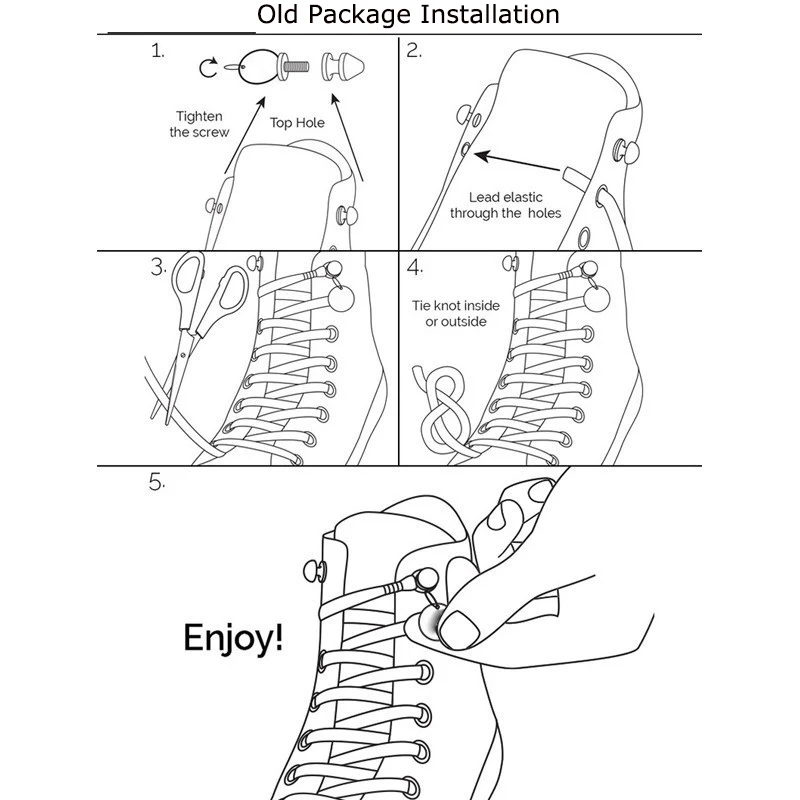 Old Package Installation

1.

Tighten the screw

Top Hole

2.

Lead elastic through the holes

3.

4.

Tie knot inside or outside

5.

Enjoy!