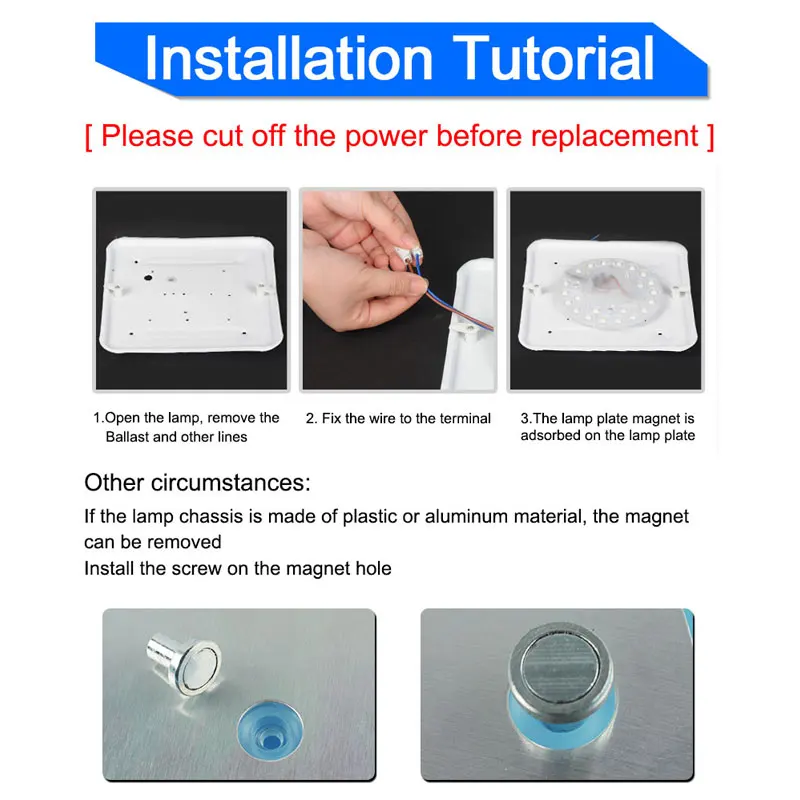 Installation Tutorial

[ Please cut off the power before replacement ]

1.Open the lamp, remove the Ballast and other lines

2. Fix the wire to the terminal

3.The lamp plate magnet is adsorbed on the lamp plate

Other circumstances:

If the lamp chassis is made of plastic or aluminum material, the magnet can be removed
Install the screw on the magnet hole