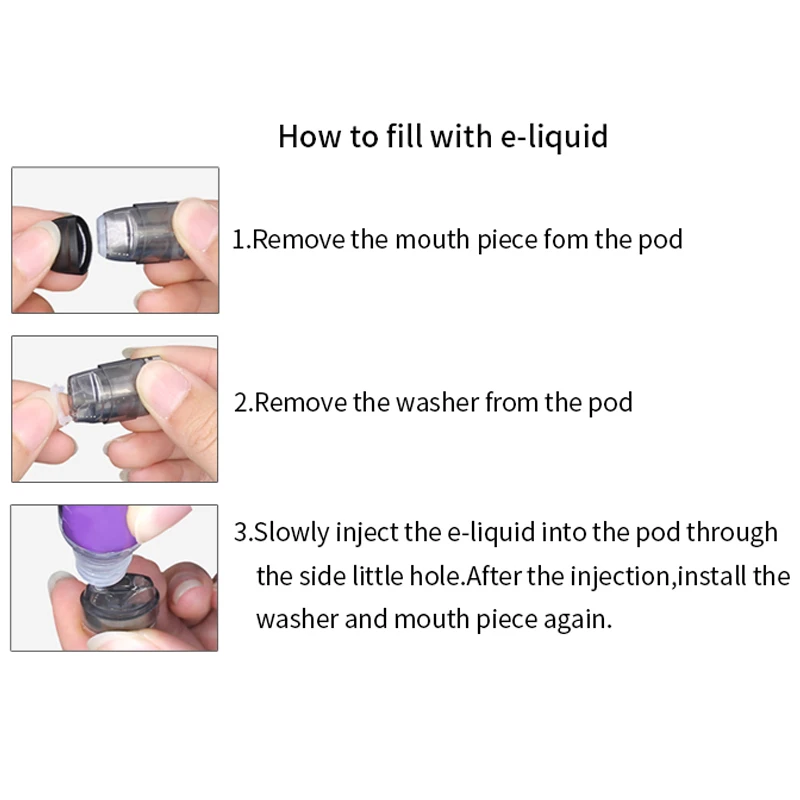 How to fill with e-liquid

1.Remove the mouth piece fom the pod

2.Remove the washer from the pod

3.Slowly inject the e-liquid into the pod through the side little hole.After the injection,install the washer and mouth piece again.