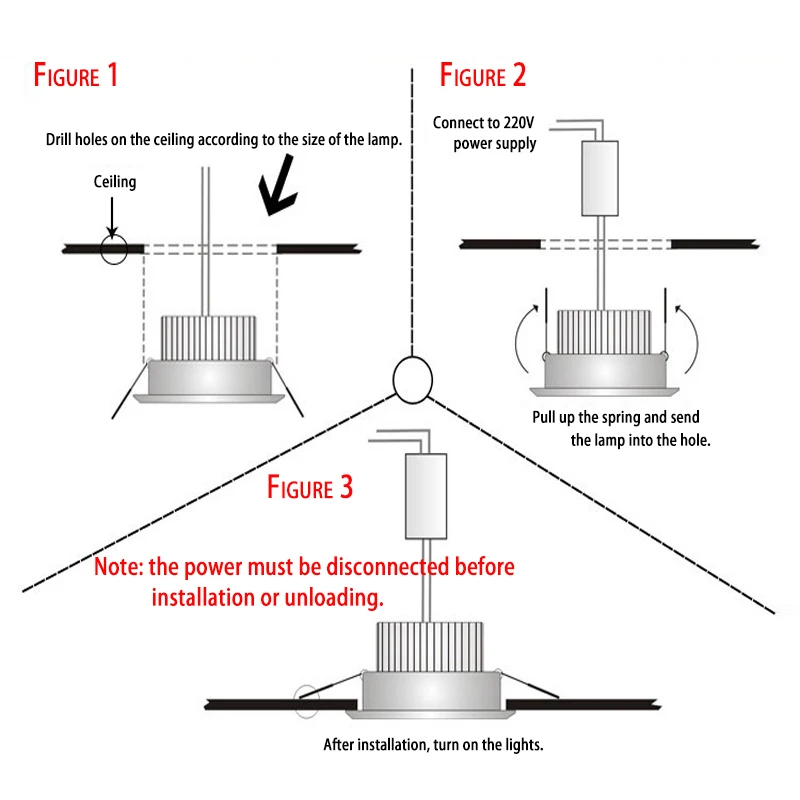 FIGURE 1

Drill holes on the ceiling according to the size of the lamp.

Ceiling

FIGURE 2

Connect to 220V power supply

Pull up the spring and send the lamp into the hole.

FIGURE 3

Note: the power must be disconnected before installation or unloading.

After installation, turn on the lights.