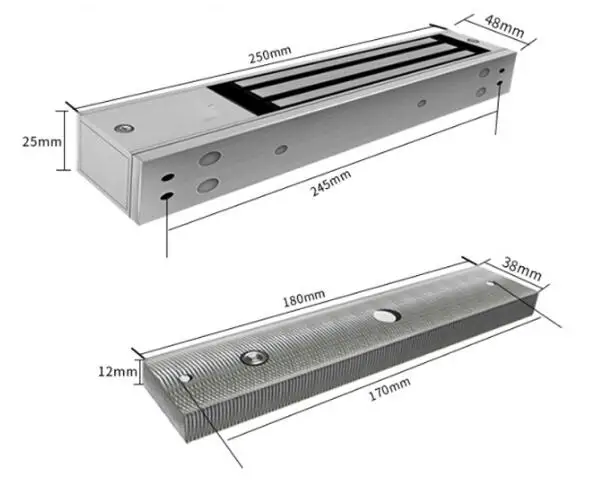 250mm
48mm
25mm
245mm
180mm
38mm
12mm
170mm