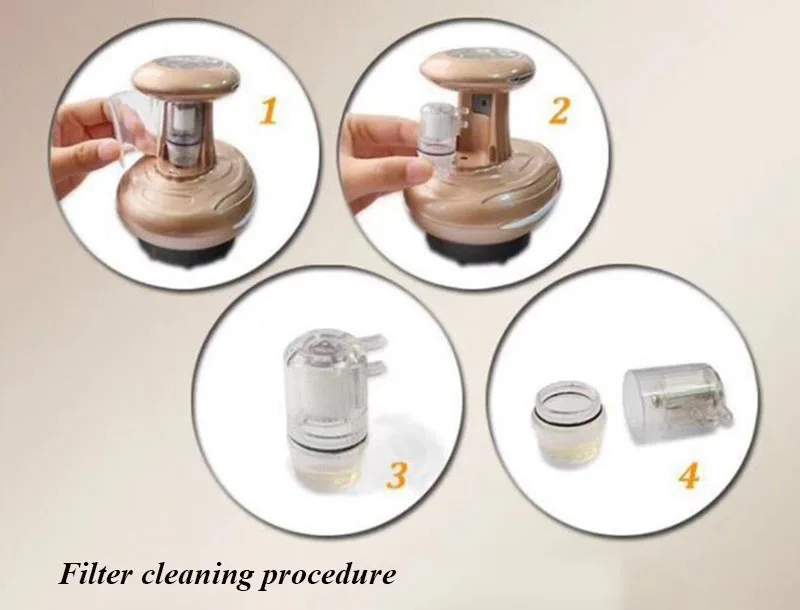 1

2

3

4

Filter cleaning procedure