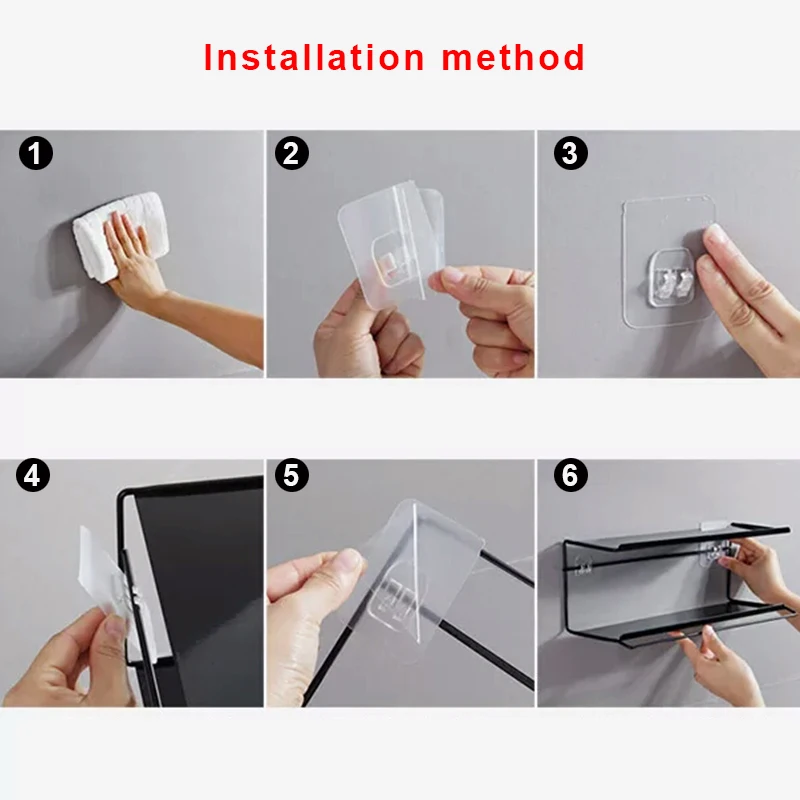 Installation method

1

2

3

4

5

6