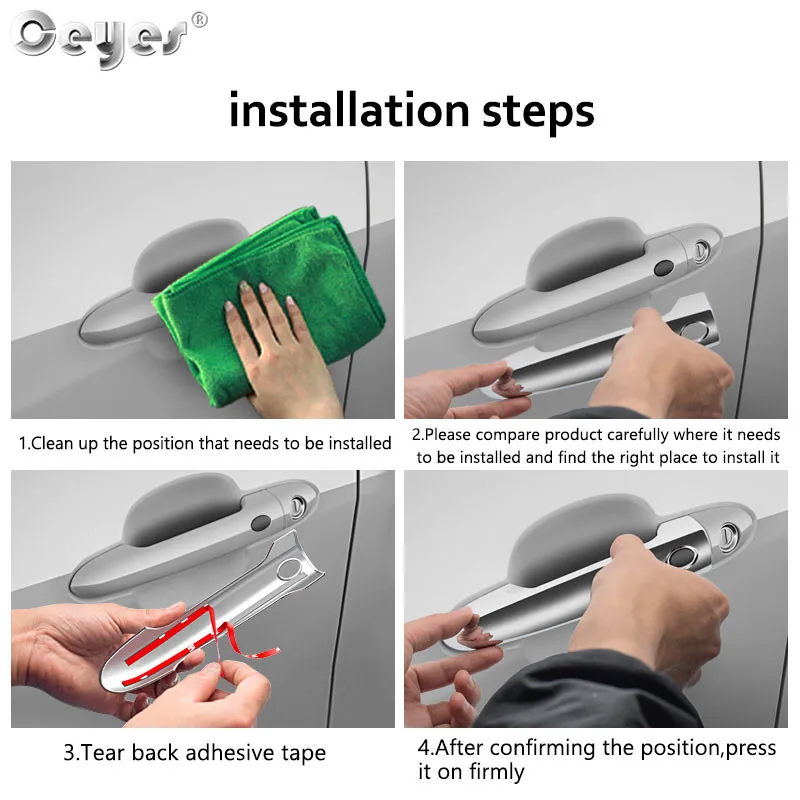 Ceyes®

installation steps

1.Clean up the position that needs to be installed

2.Please compare product carefully where it needs to be installed and find the right place to install it

3.Tear back adhesive tape

4.After confirming the position,press it on firmly