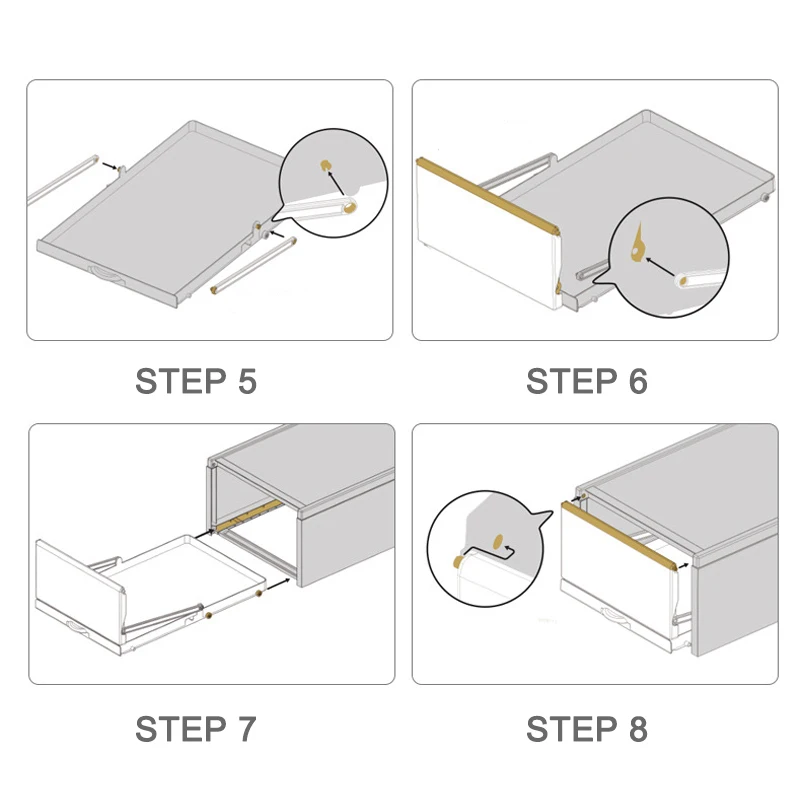 STEP 5

STEP 6

STEP 7

STEP 8