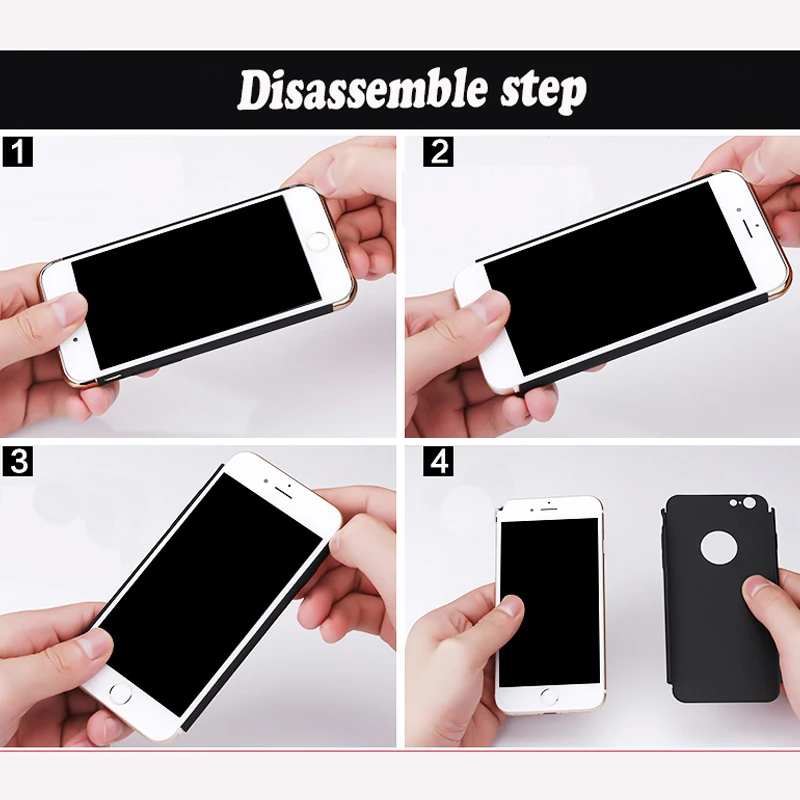 Disassemble step

1

2

3

4