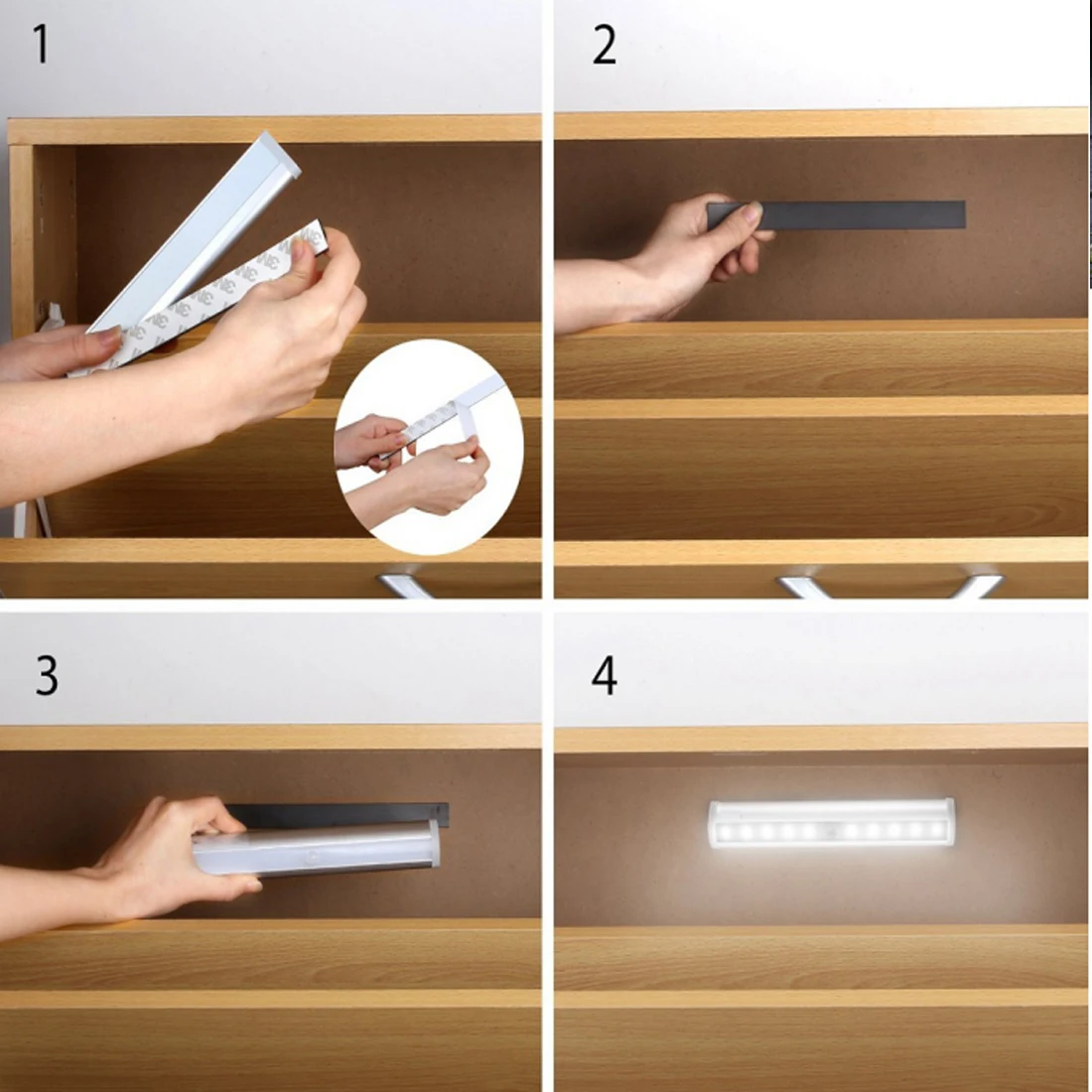 1

2

3

4