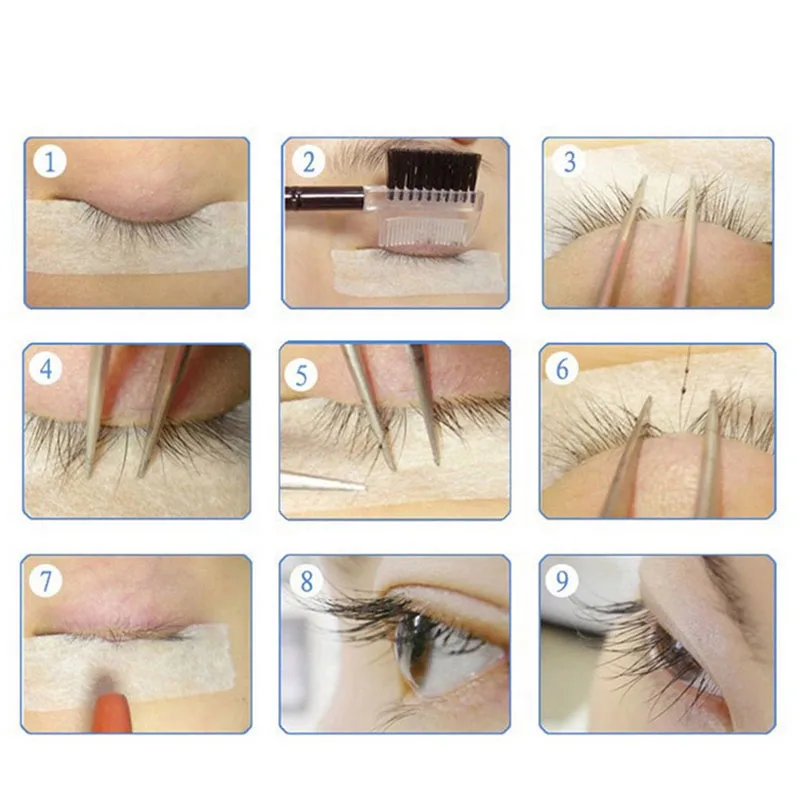 1
2
3
4
5
6
7
8
9