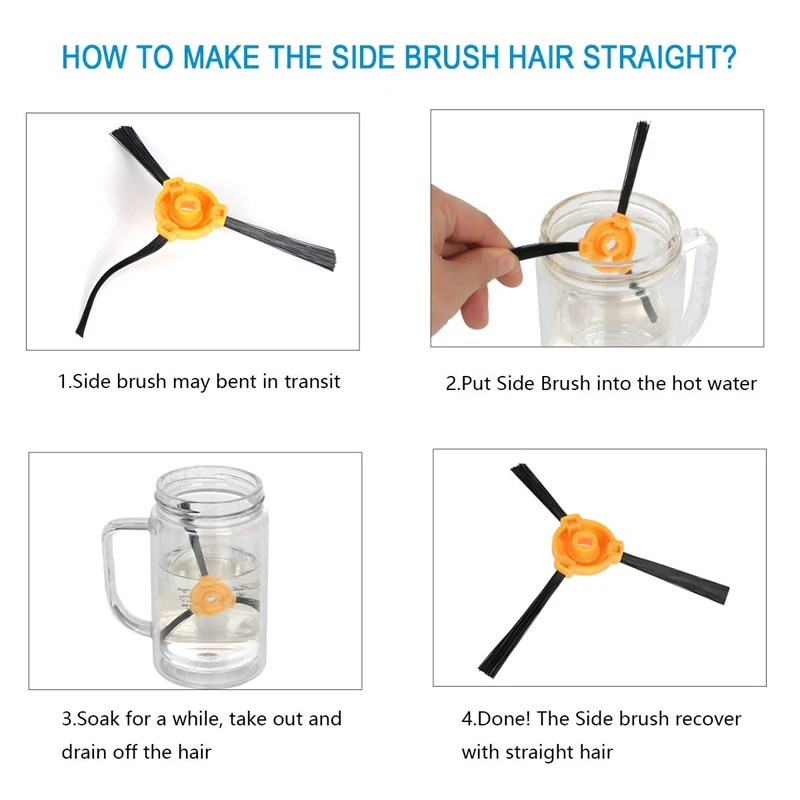 HOW TO MAKE THE SIDE BRUSH HAIR STRAIGHT?

1.Side brush may bent in transit

2.Put Side Brush into the hot water

3.Soak for a while, take out and drain off the hair

4.Done! The Side brush recover with straight hair